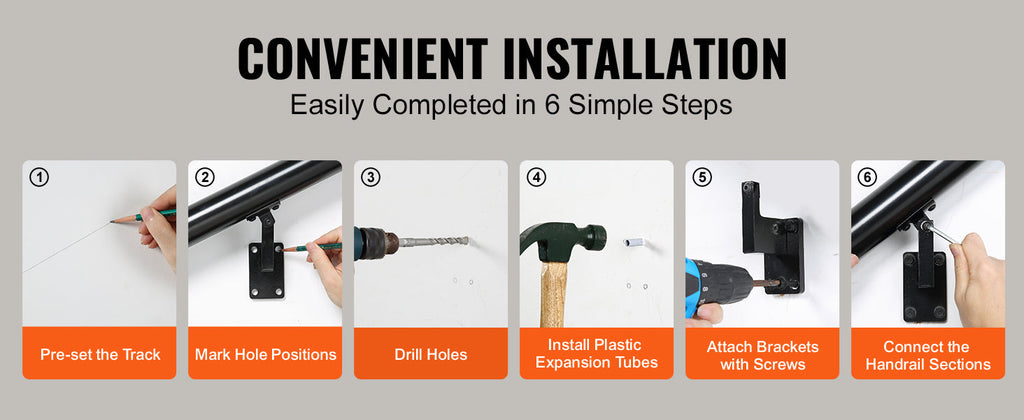 CONVENIENT INSTALLATION
Easily Completed in 6 Simple Steps

①
Pre-set the Track

②
Mark Hole Positions

③
Drill Holes

④
Install Plastic Expansion Tubes

⑤
Attach Brackets with Screws

⑥
Connect the Handrail Sections