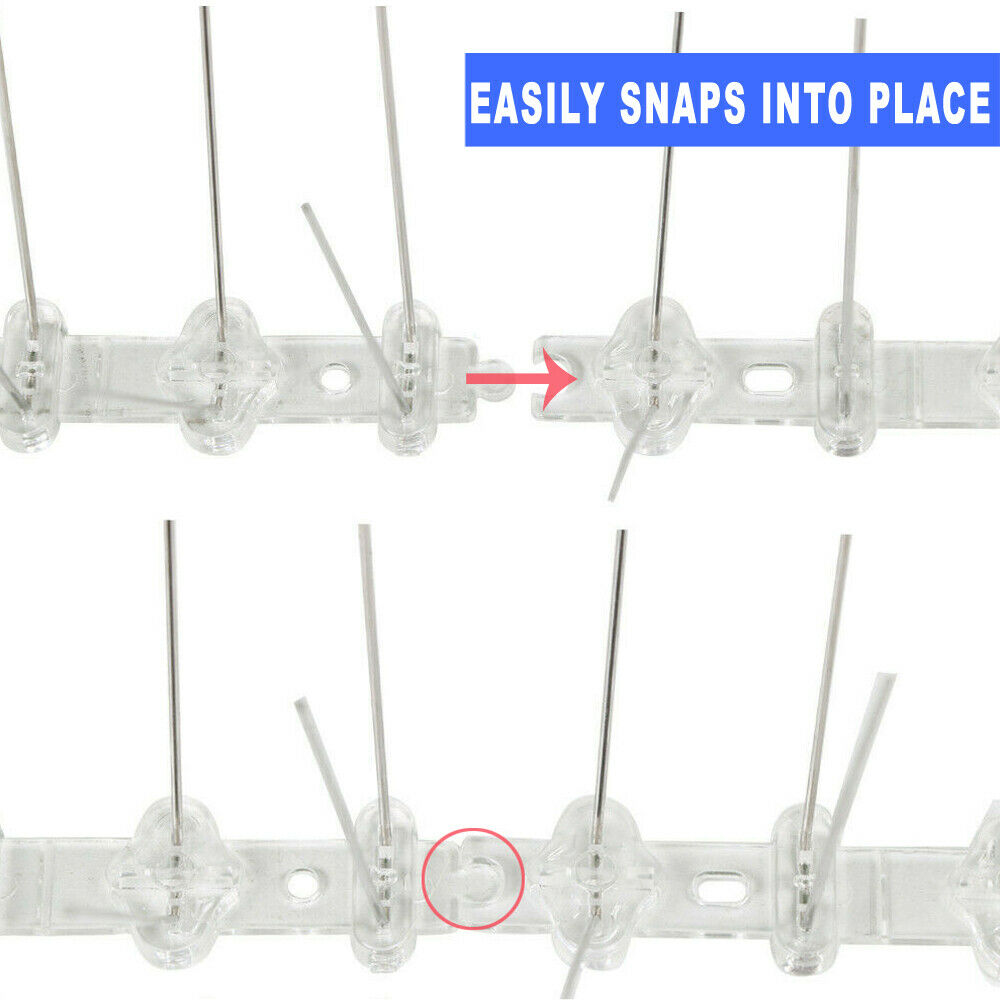 EASILY SNAPS INTO PLACE