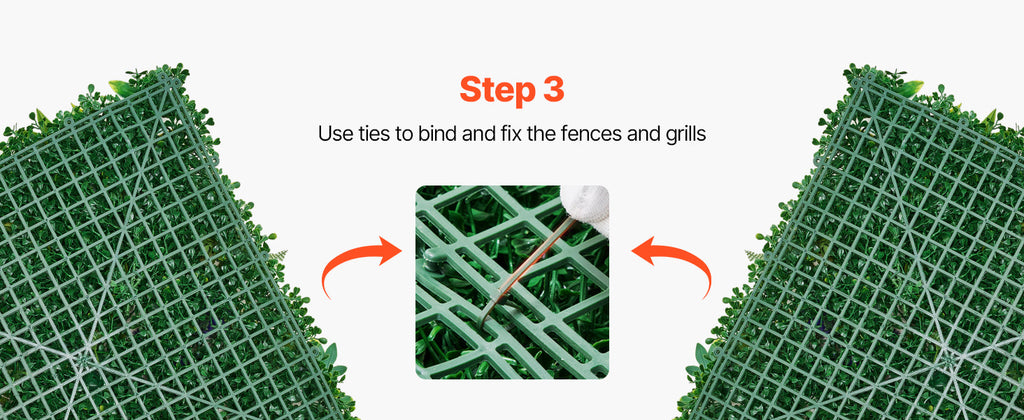 Step 3

Use ties to bind and fix the fences and grills