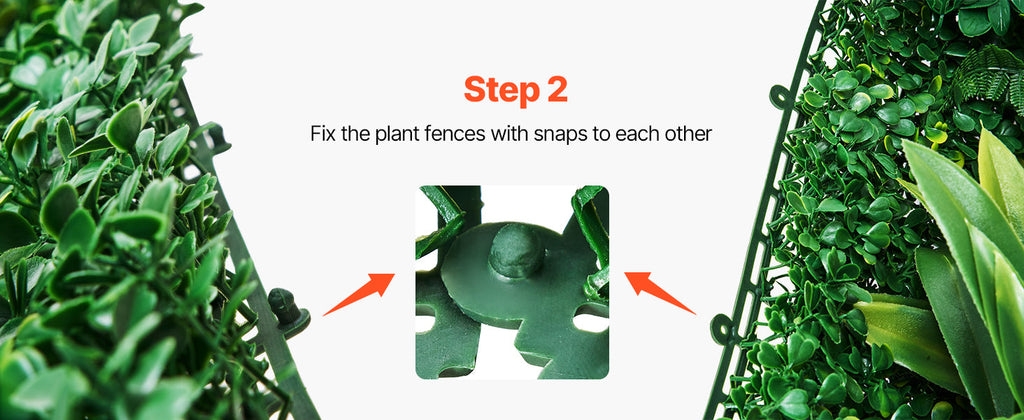 Step 2

Fix the plant fences with snaps to each other