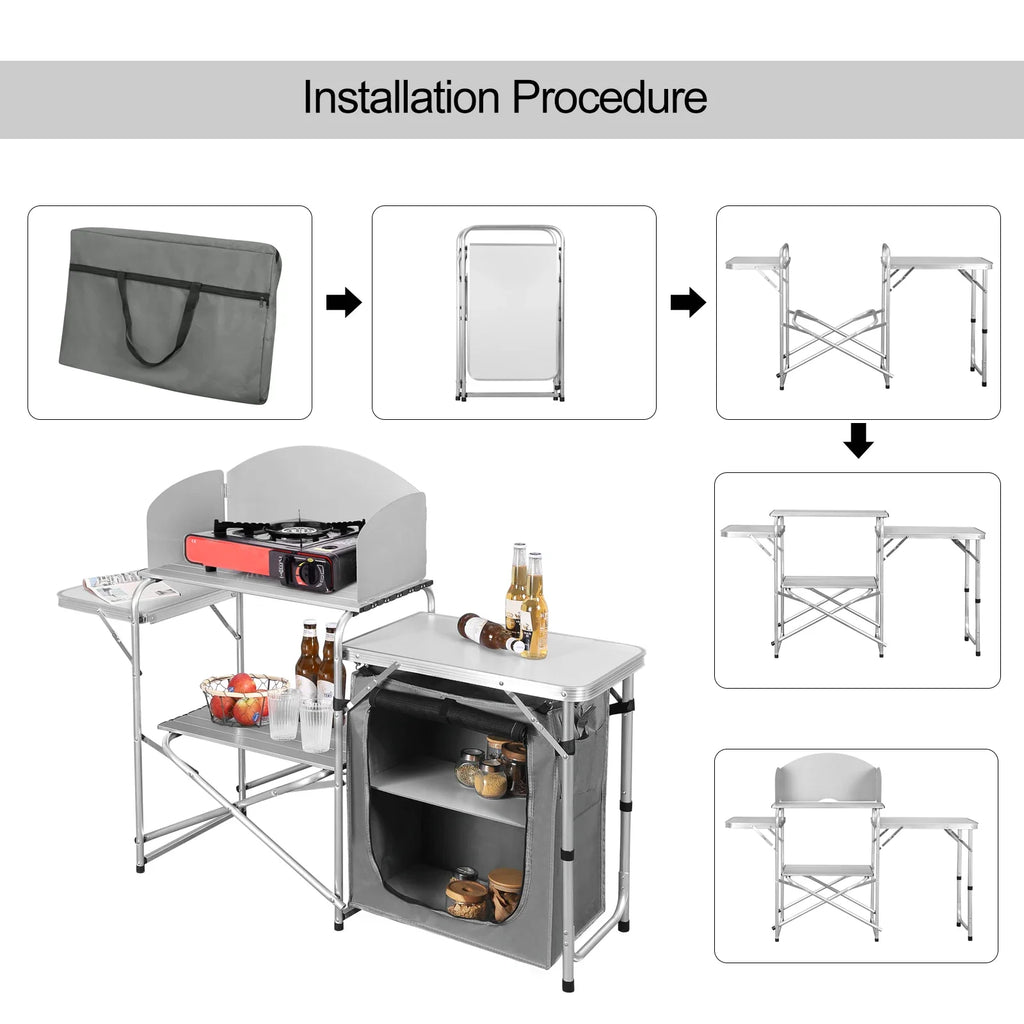 Installation Procedure