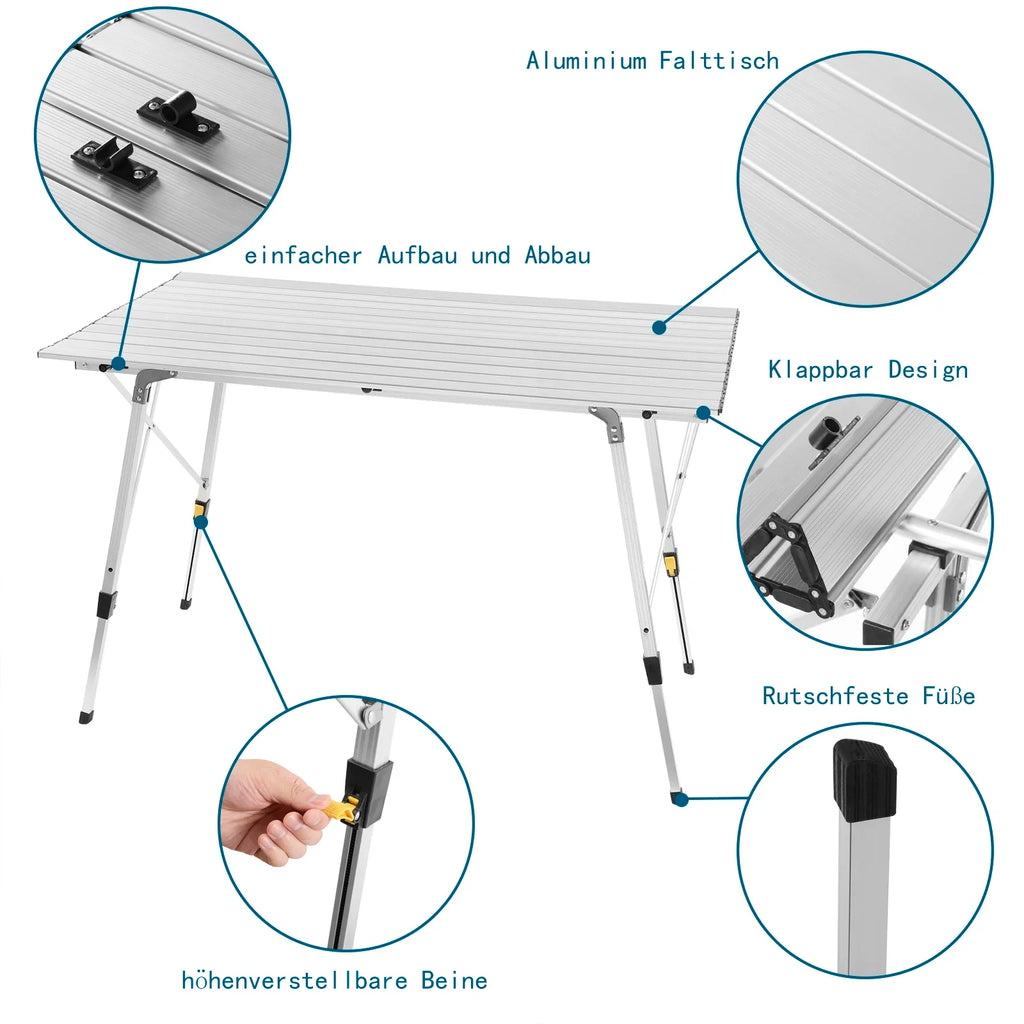 Aluminium Falttisch

einfacher Aufbau und Abbau

Klappbar Design

Rutschfeste Füße

höhenverstellbare Beine