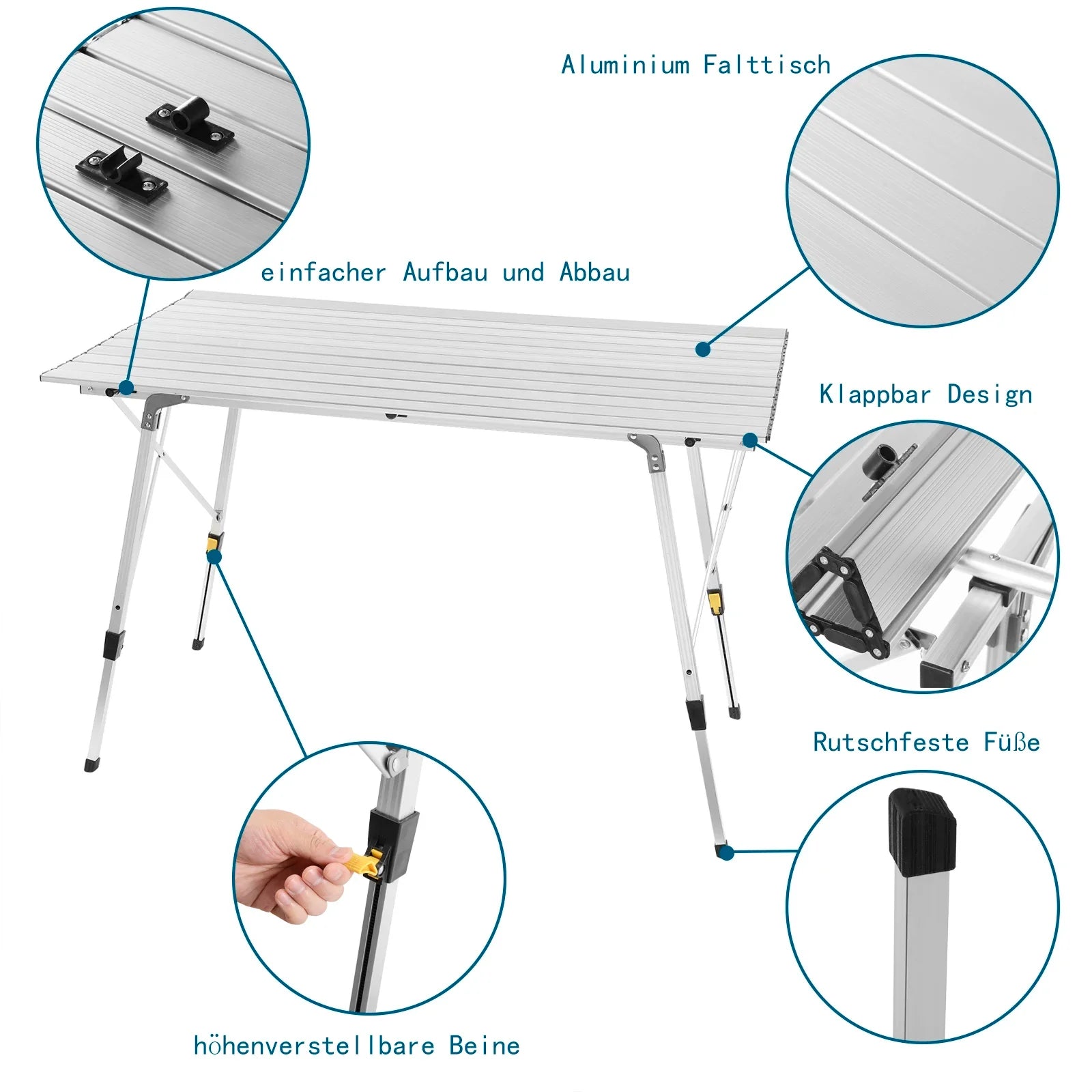 Aluminium Falttisch

einfacher Aufbau und Abbau

Klappbar Design

Rutschfeste Füße

höhenverstellbare Beine