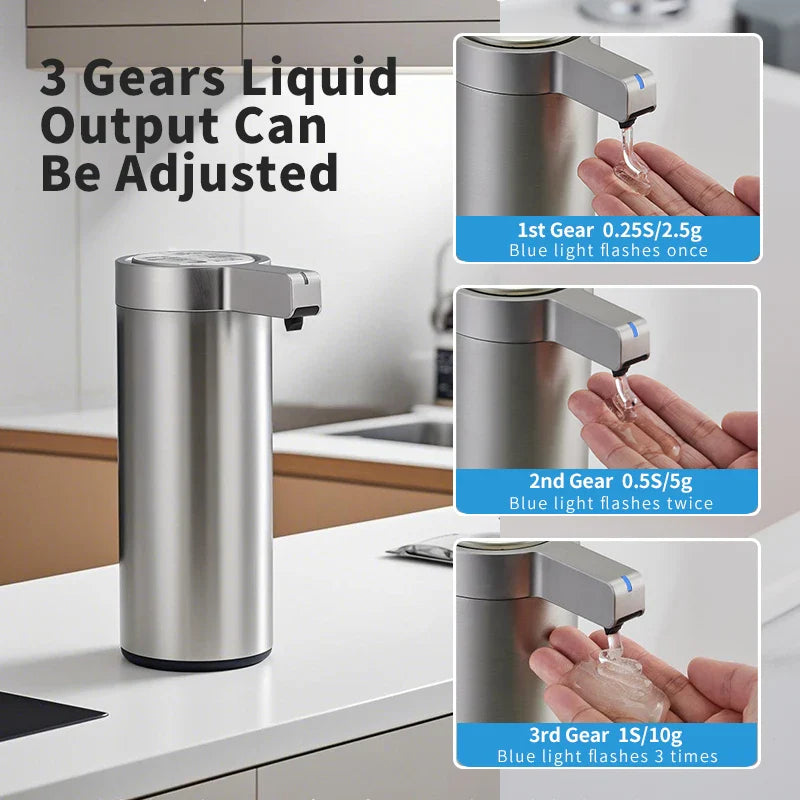 3 Gears Liquid Output Can Be Adjusted

1st Gear 0.25S/2.5g
Blue light flashes once

2nd Gear 0.5S/5g
Blue light flashes twice

3rd Gear 1S/10g
Blue light flashes 3 times