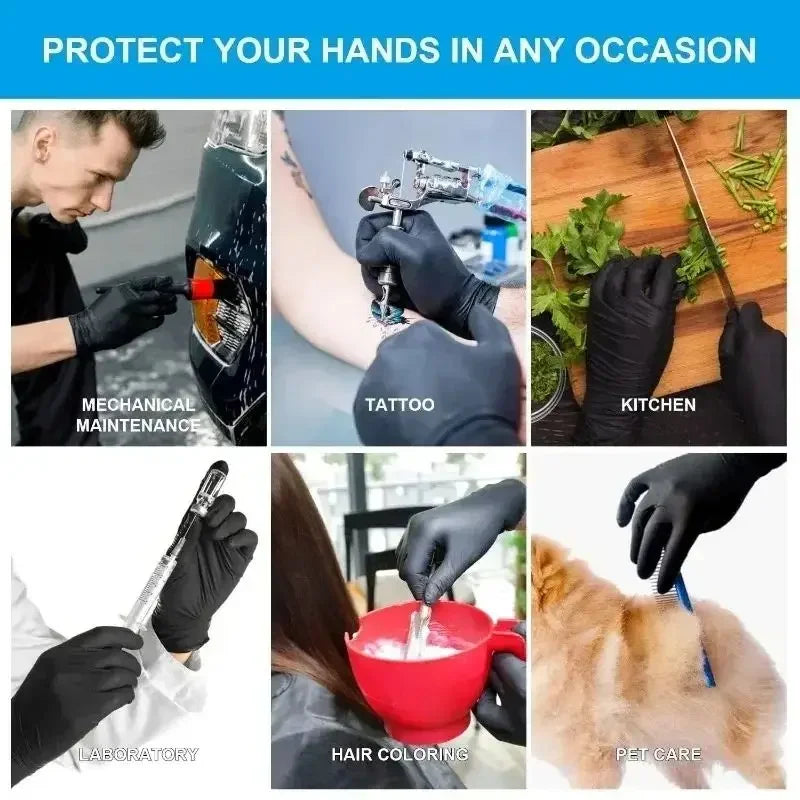 PROTECT YOUR HANDS IN ANY OCCASION

MECHANICAL MAINTENANCE

TATTOO

KITCHEN

LABORATORY

HAIR COLORING

PET CARE