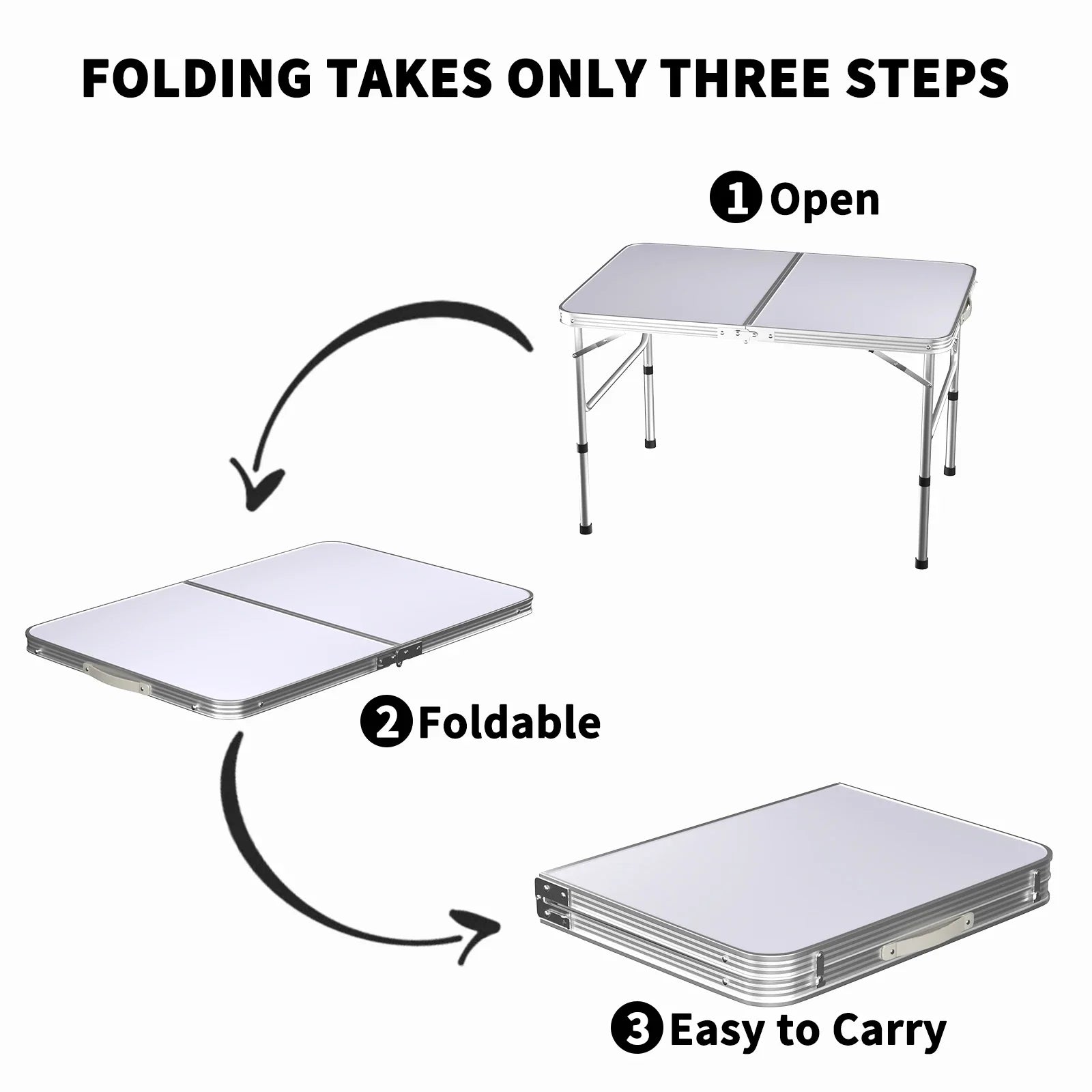 FOLDING TAKES ONLY THREE STEPS

1 Open

2 Foldable

3 Easy to Carry