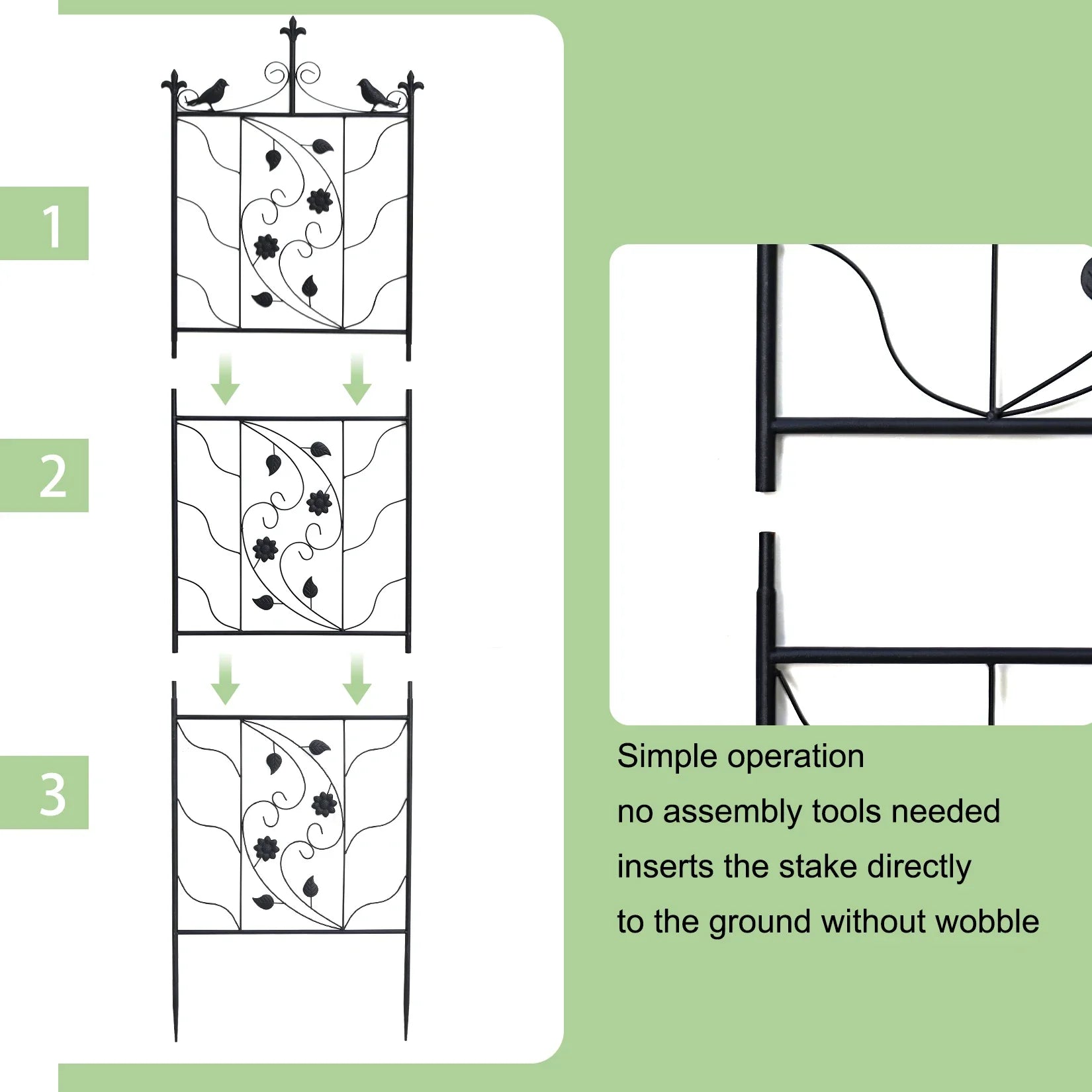 1

2

3

Simple operation
no assembly tools needed
inserts the stake directly
to the ground without wobble