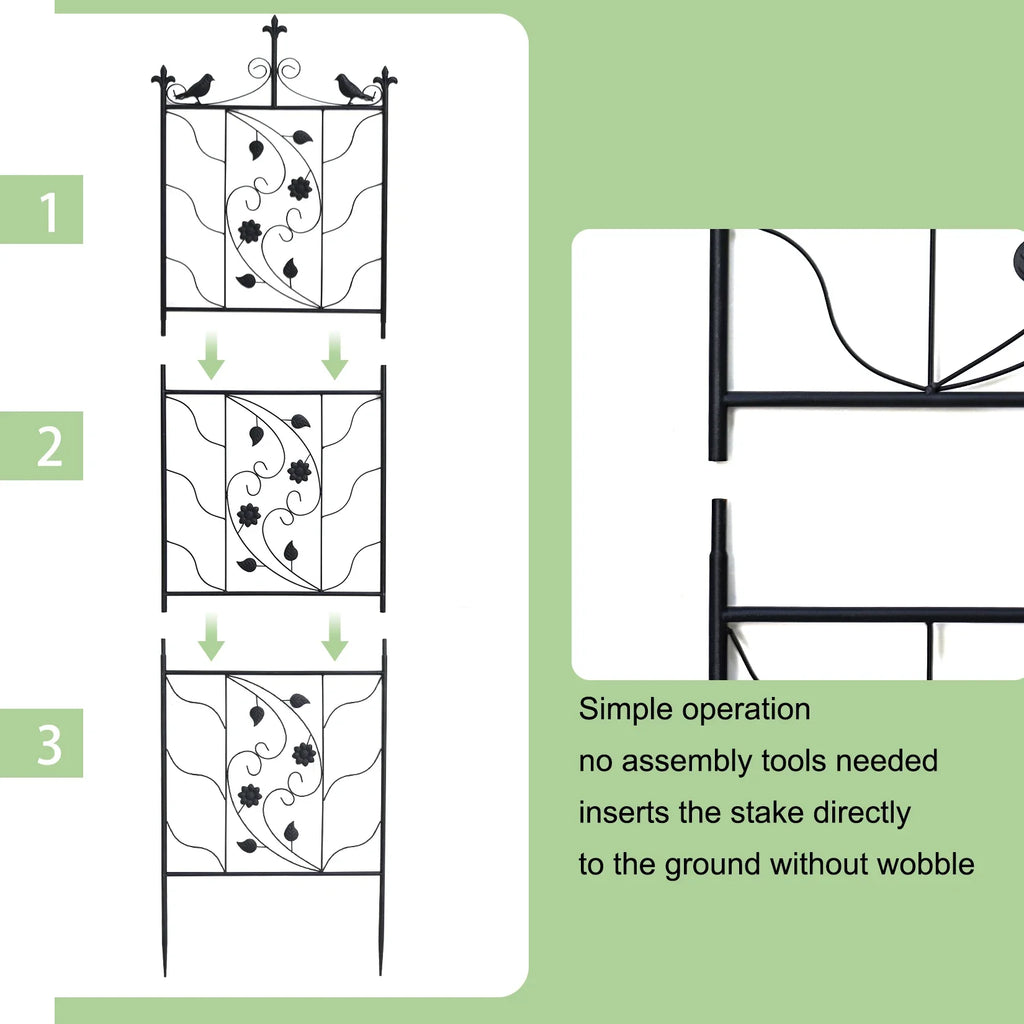 1

2

3

Simple operation
no assembly tools needed
inserts the stake directly
to the ground without wobble