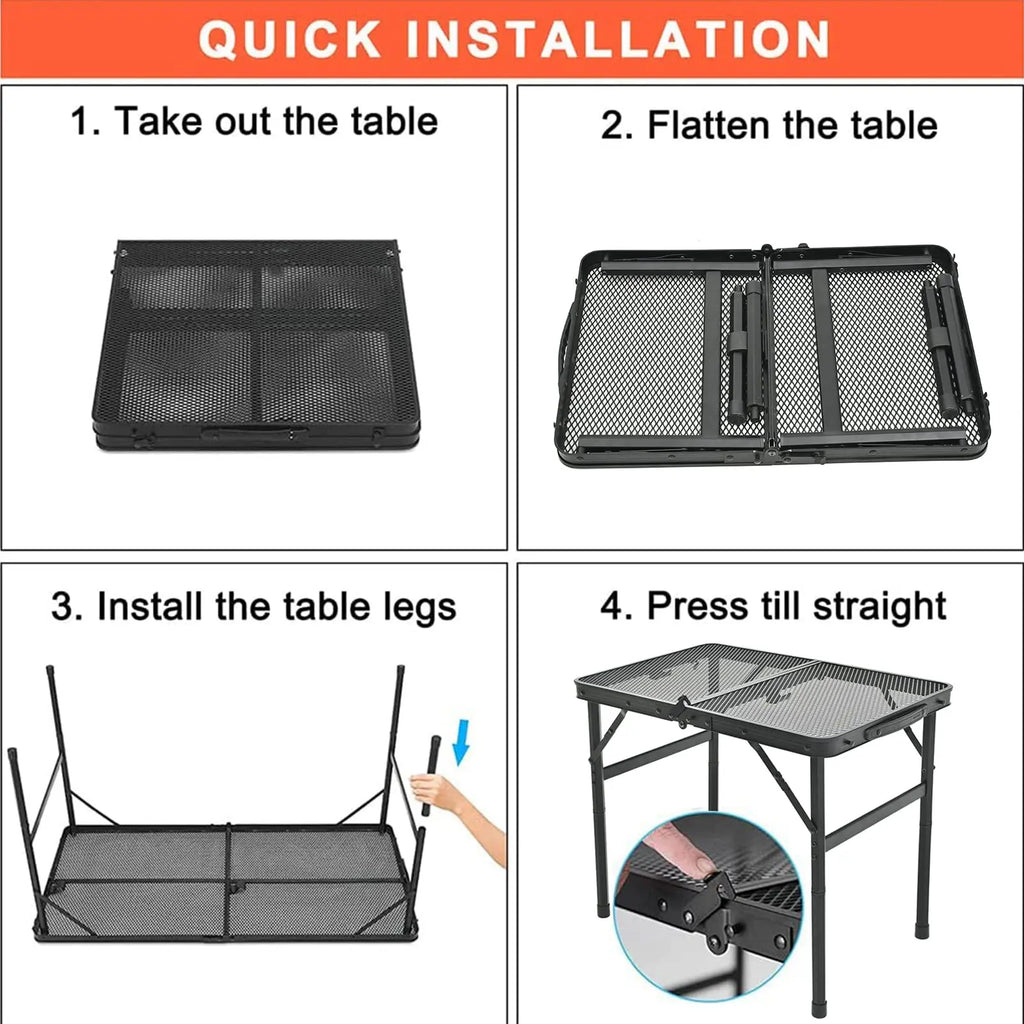 QUICK INSTALLATION

1. Take out the table

2. Flatten the table

3. Install the table legs

4. Press till straight