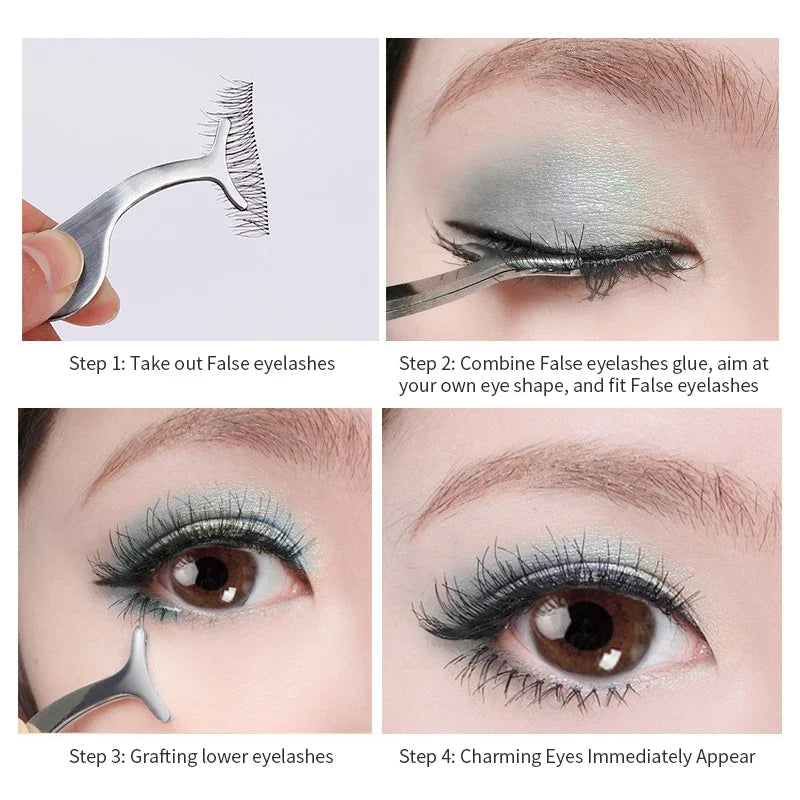 Step 1: Take out False eyelashes

Step 2: Combine False eyelashes glue, aim at your own eye shape, and fit False eyelashes

Step 3: Grafting lower eyelashes

Step 4: Charming Eyes Immediately Appear