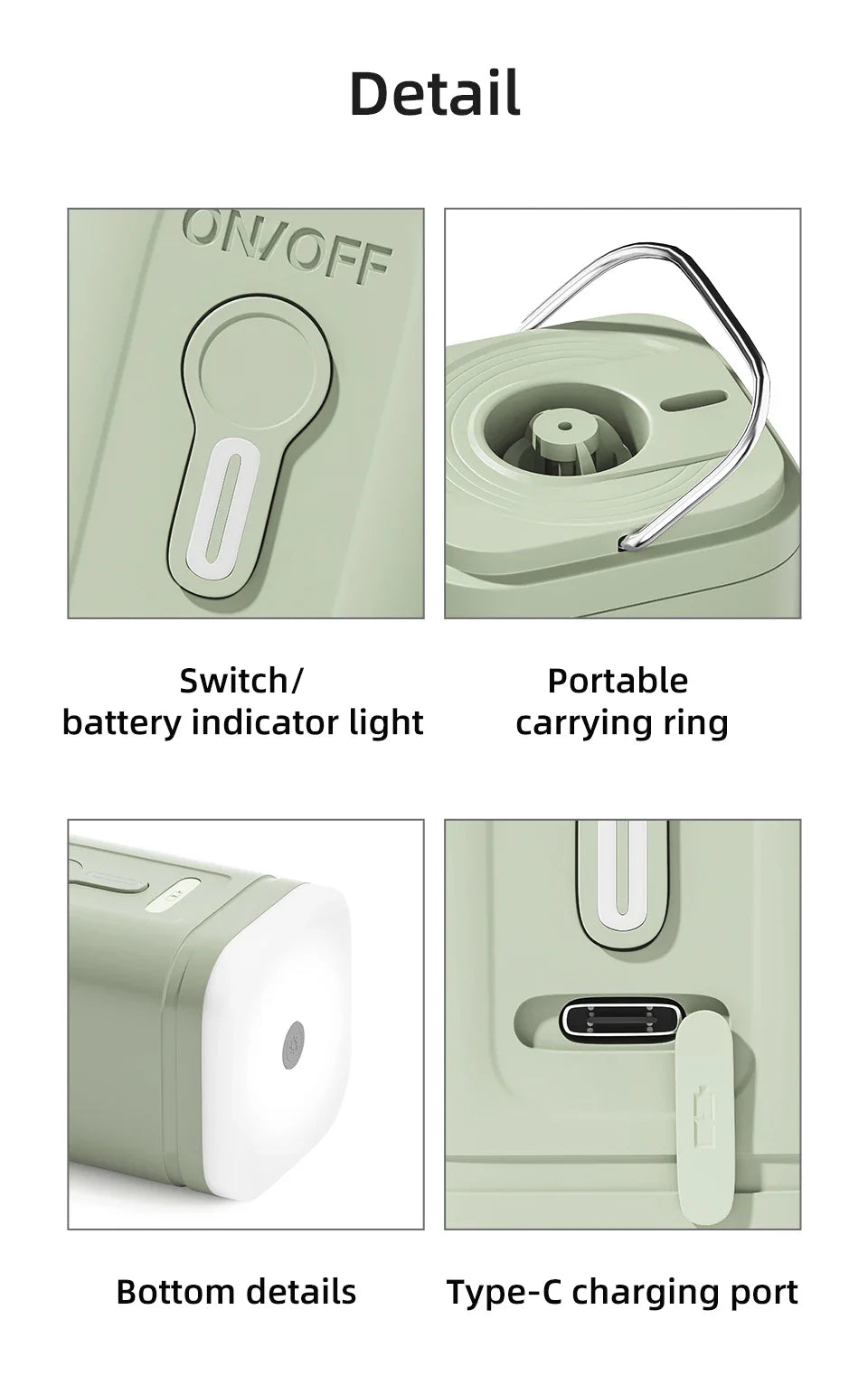 Detail

ON/OFF

Switch/
battery indicator light

Portable
carrying ring

Bottom details

Type-C charging port