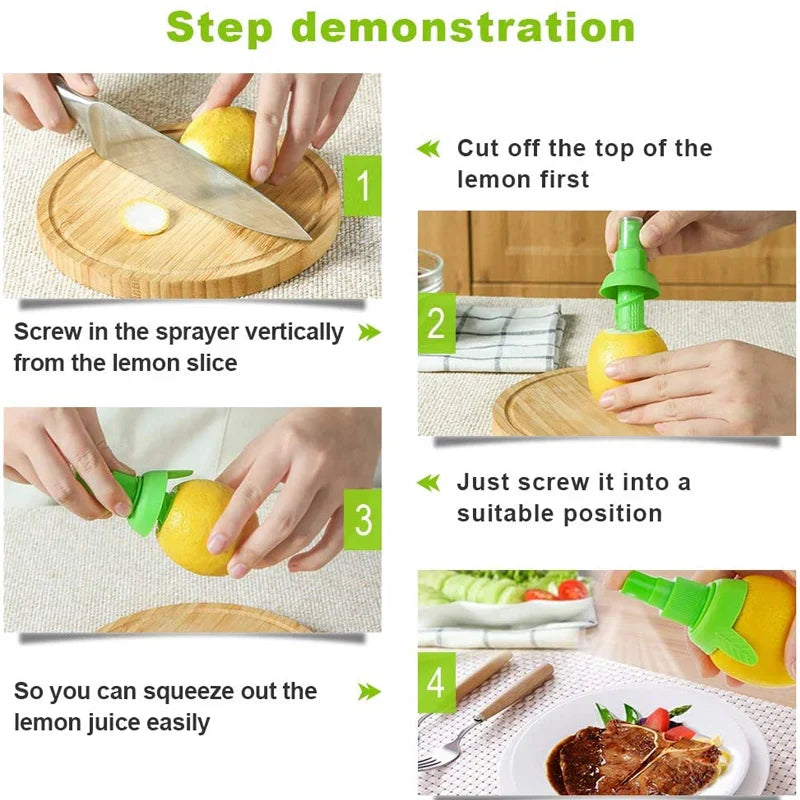 Step demonstration

1

Cut off the top of the lemon first

Screw in the sprayer vertically from the lemon slice

2

3

Just screw it into a suitable position

So you can squeeze out the lemon juice easily

4