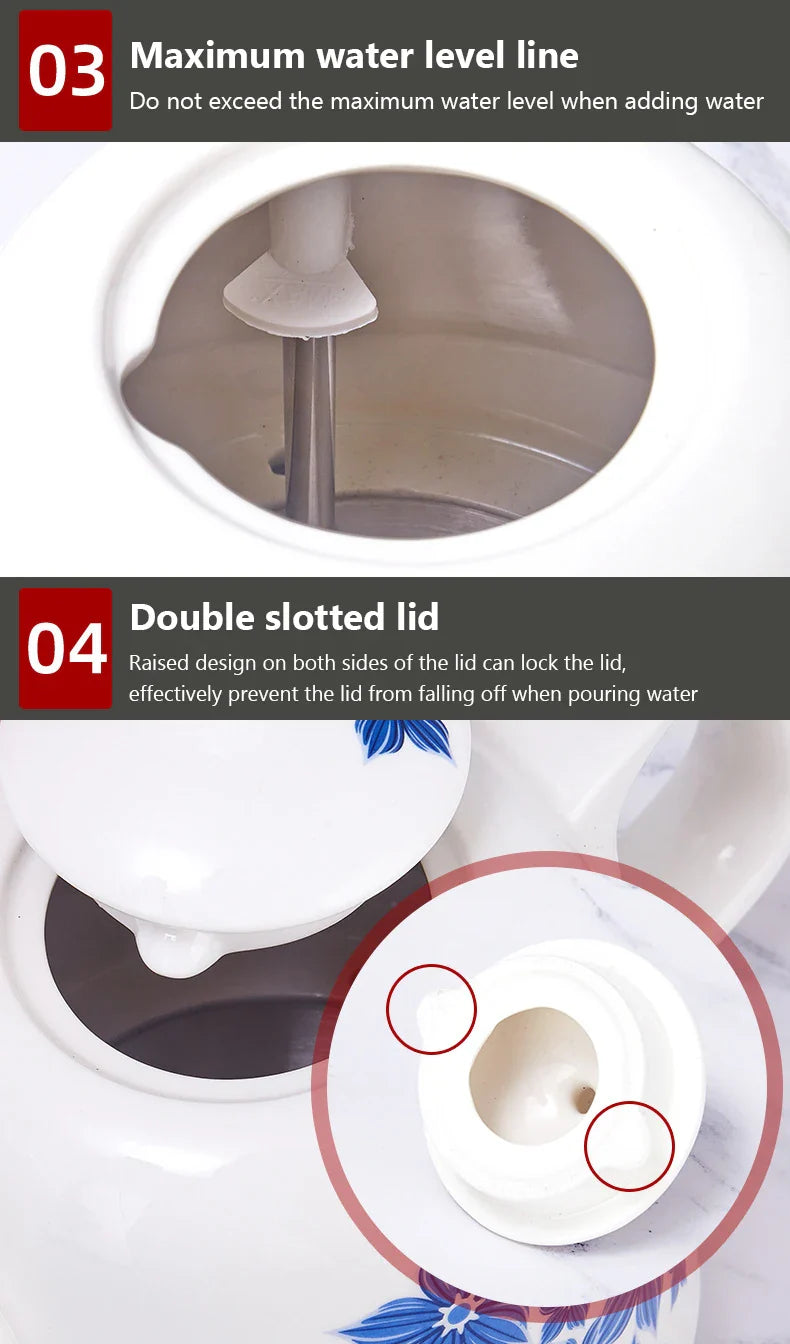 03 Maximum water level line

Do not exceed the maximum water level when adding water

04 Double slotted lid

Raised design on both sides of the lid can lock the lid, effectively prevent the lid from falling off when pouring water