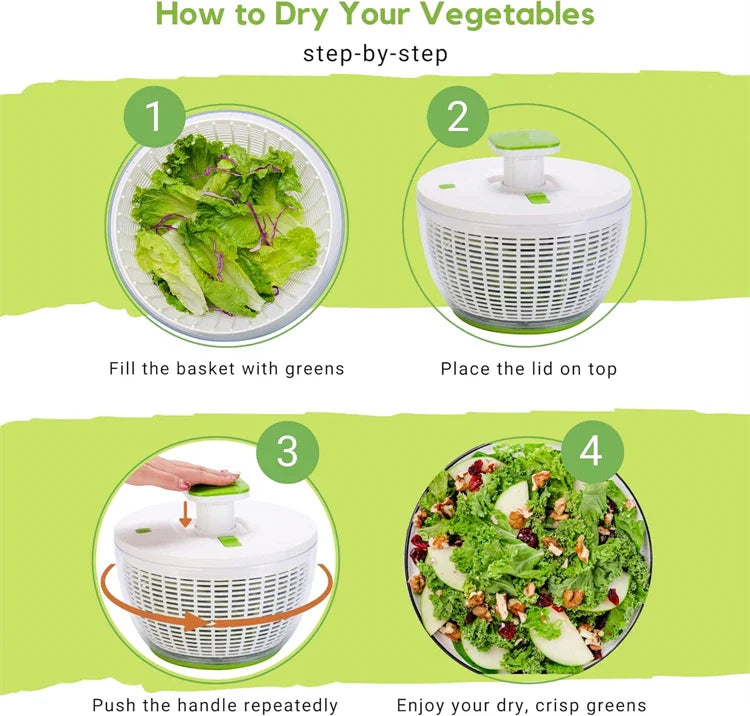 How to Dry Your Vegetables
step-by-step

1
Fill the basket with greens

2
Place the lid on top

3
Push the handle repeatedly

4
Enjoy your dry, crisp greens