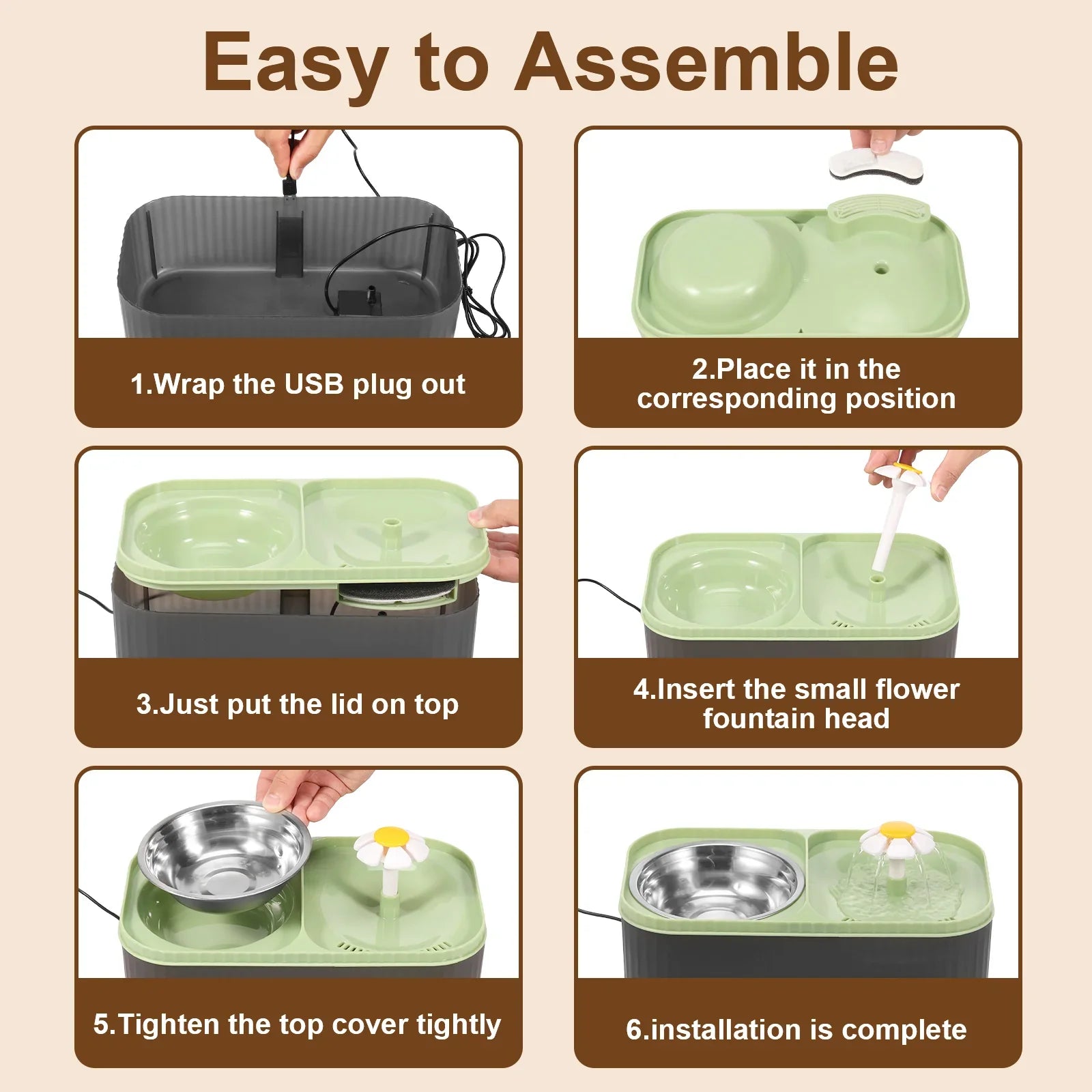 Easy to Assemble

1.Wrap the USB plug out

2.Place it in the corresponding position

3.Just put the lid on top

4.Insert the small flower fountain head

5.Tighten the top cover tightly

6.installation is complete