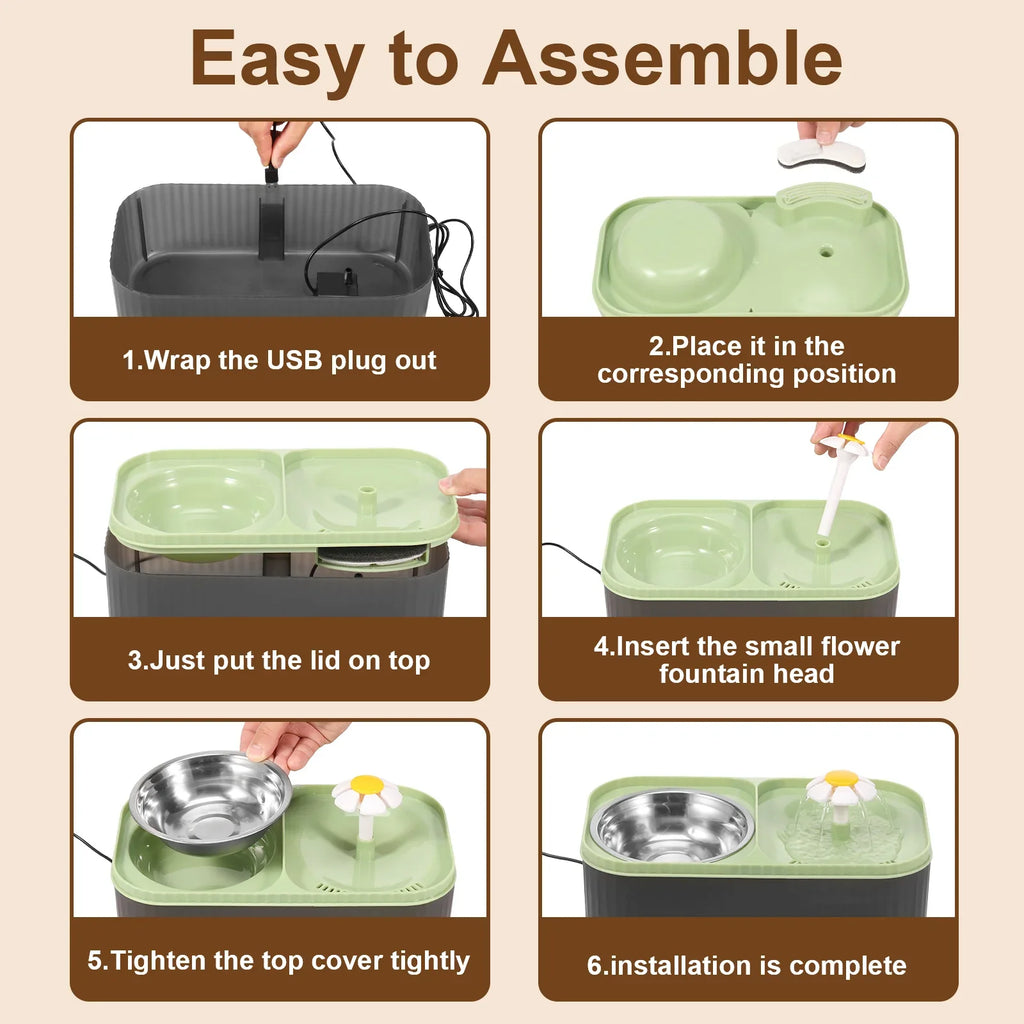 Easy to Assemble

1.Wrap the USB plug out

2.Place it in the corresponding position

3.Just put the lid on top

4.Insert the small flower fountain head

5.Tighten the top cover tightly

6.installation is complete