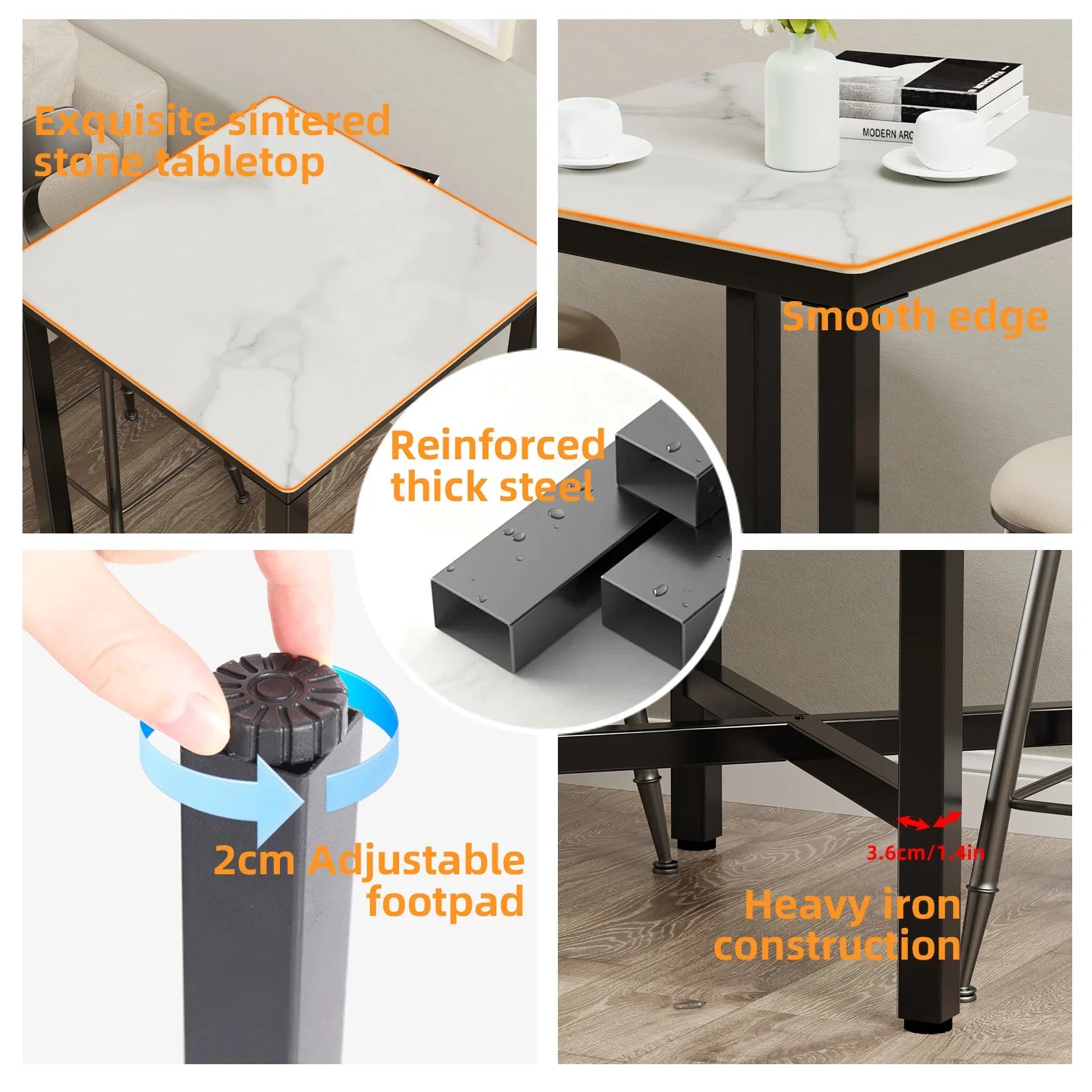 Exquisite sintered stone tabletop

MODERN ARC

Smooth edge

Reinforced thick steel

2cm Adjustable footpad

3.6cm/1.4in

Heavy iron construction