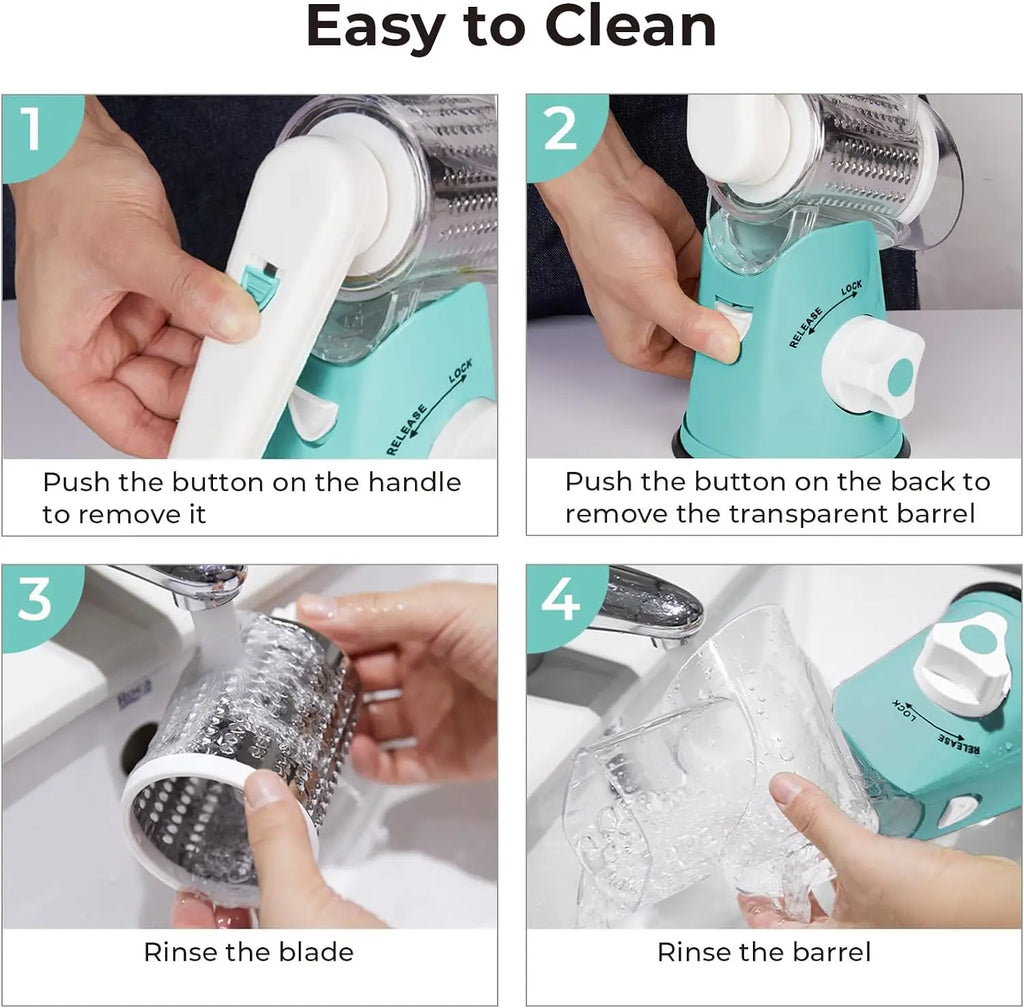 Easy to Clean

1

RELEASE LOCK

Push the button on the handle to remove it

2

RELEASE LOCK

Push the button on the back to remove the transparent barrel

3

Rinse the blade

4

LOCK RELEASE

Rinse the barrel