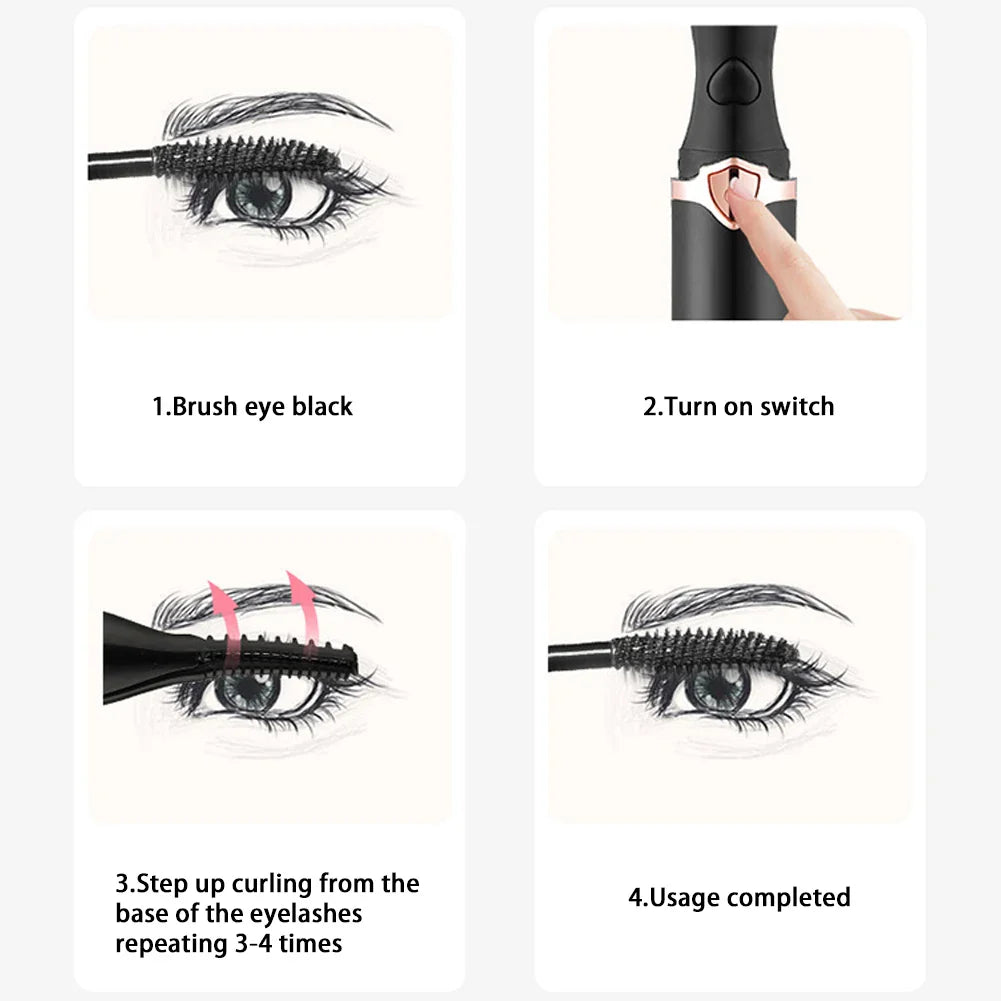 1.Brush eye black

2.Turn on switch

3.Step up curling from the base of the eyelashes repeating 3-4 times

4.Usage completed