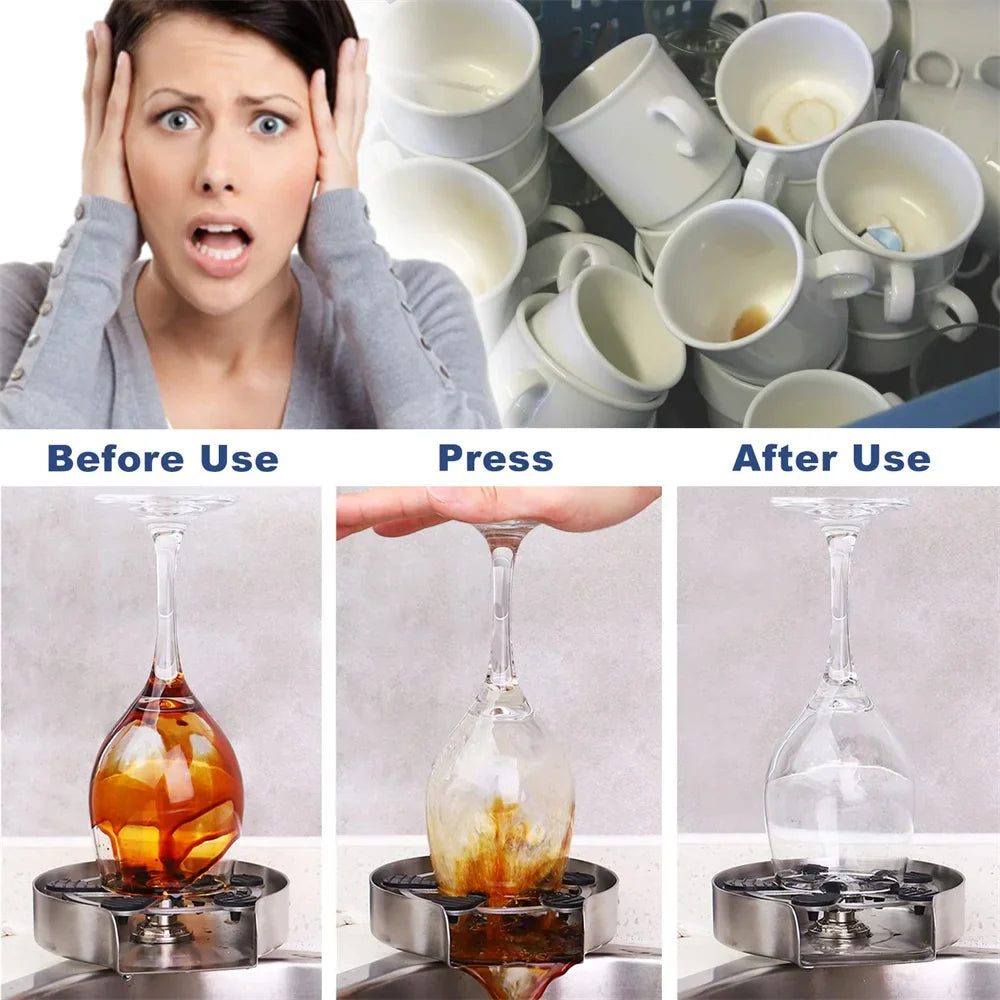 Before Use

Press

After Use