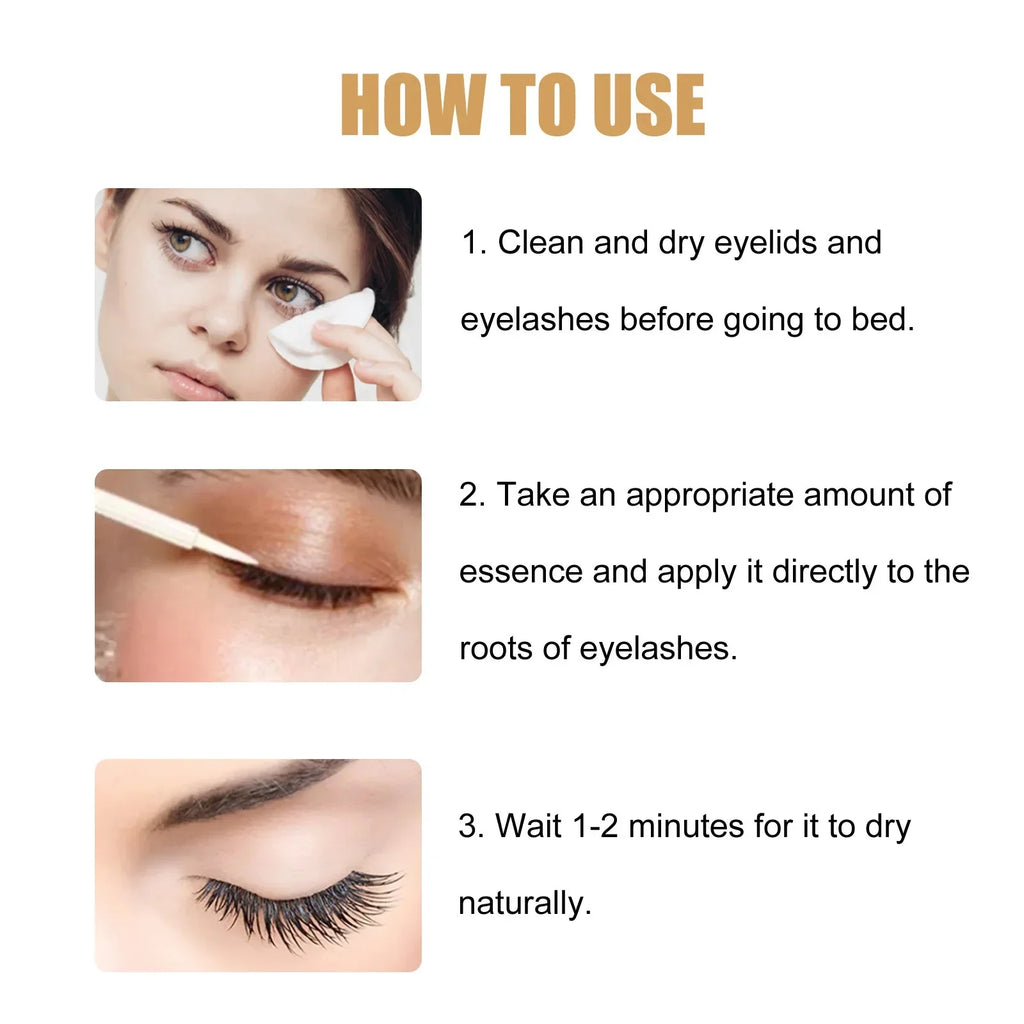 HOW TO USE

1. Clean and dry eyelids and eyelashes before going to bed.

2. Take an appropriate amount of essence and apply it directly to the roots of eyelashes.

3. Wait 1-2 minutes for it to dry naturally.