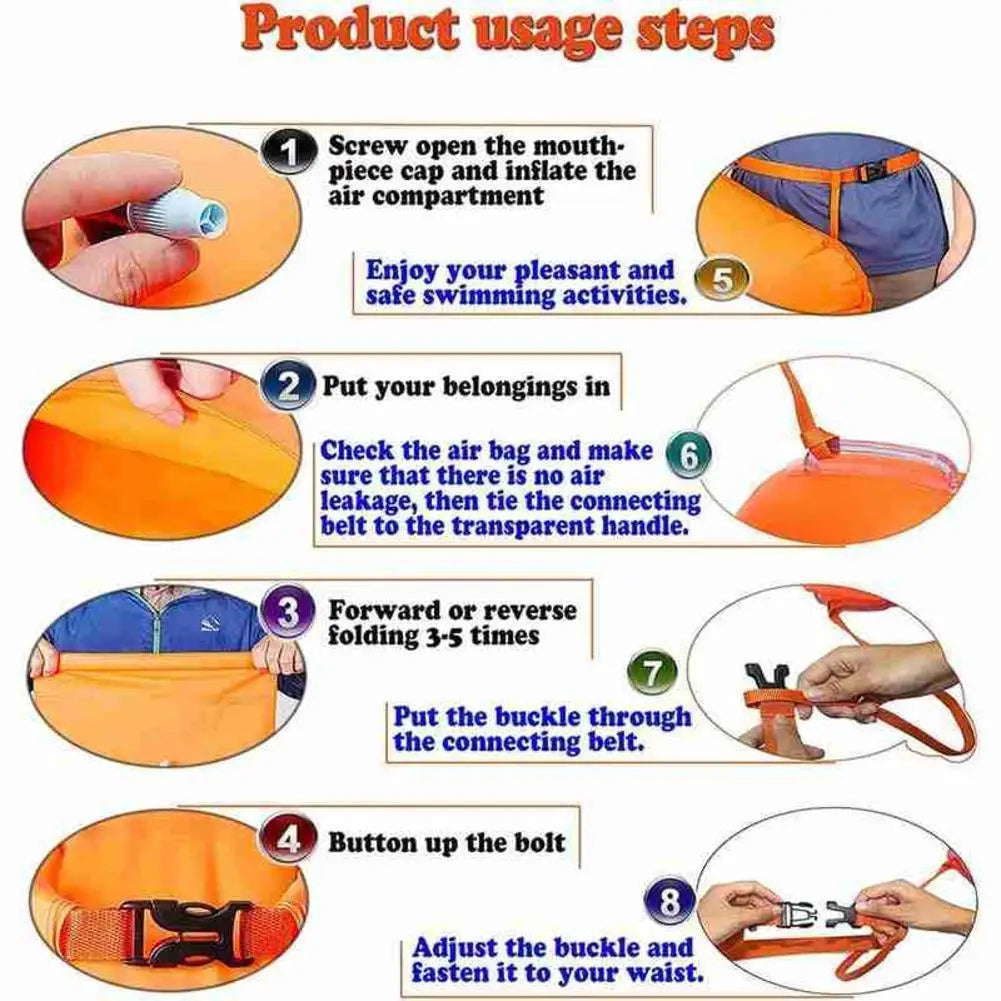 Product usage steps

1 Screw open the mouthpiece cap and inflate the air compartment

Enjoy your pleasant and safe swimming activities. 5

2 Put your belongings in

Check the air bag and make sure that there is no air leakage, then tie the connecting belt to the transparent handle. 6

3 Forward or reverse folding 3-5 times

7

Put the buckle through the connecting belt.

4 Button up the bolt

8

Adjust the buckle and fasten it to your waist.