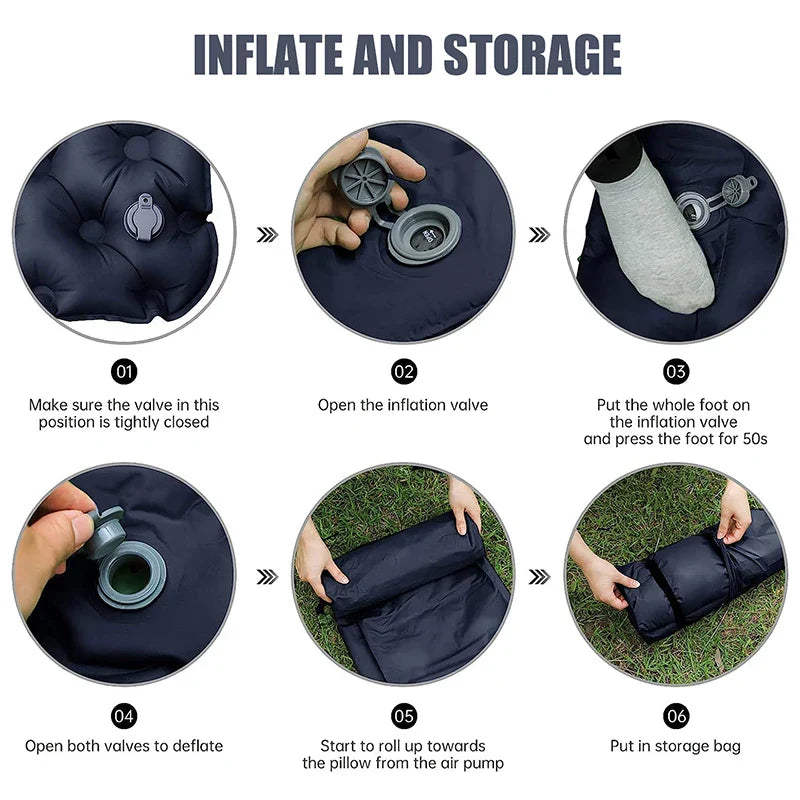 INFLATE AND STORAGE

01
Make sure the valve in this position is tightly closed

02
Open the inflation valve

03
Put the whole foot on the inflation valve and press the foot for 50s

04
Open both valves to deflate

05
Start to roll up towards the pillow from the air pump

06
Put in storage bag