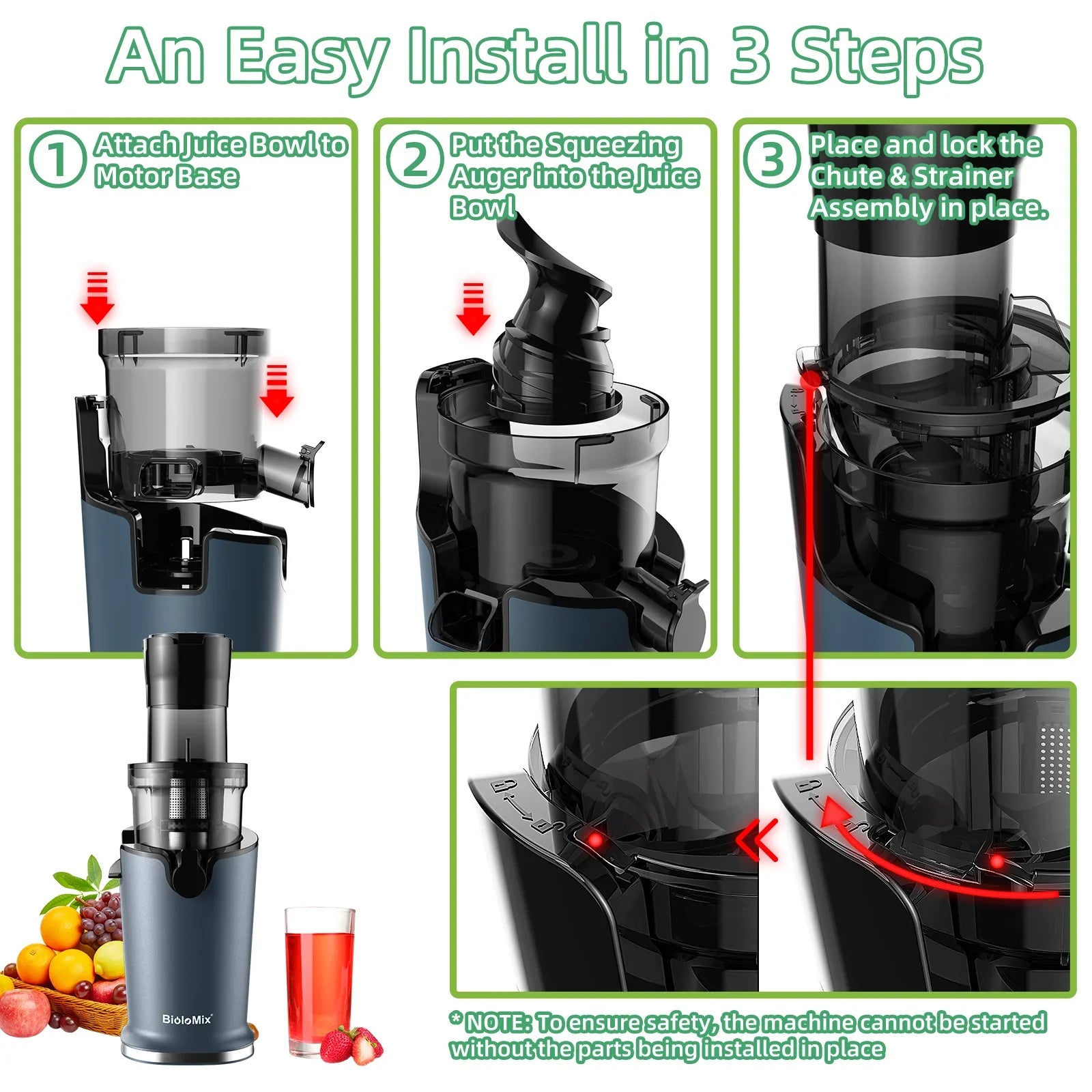 An Easy Install in 3 Steps

1 Attach Juice Bowl to Motor Base

2 Put the Squeezing Auger into the Juice Bowl

3 Place and lock the Chute & Strainer Assembly in place.

BioloMix

* NOTE: To ensure safety, the machine cannot be started without the parts being installed in place