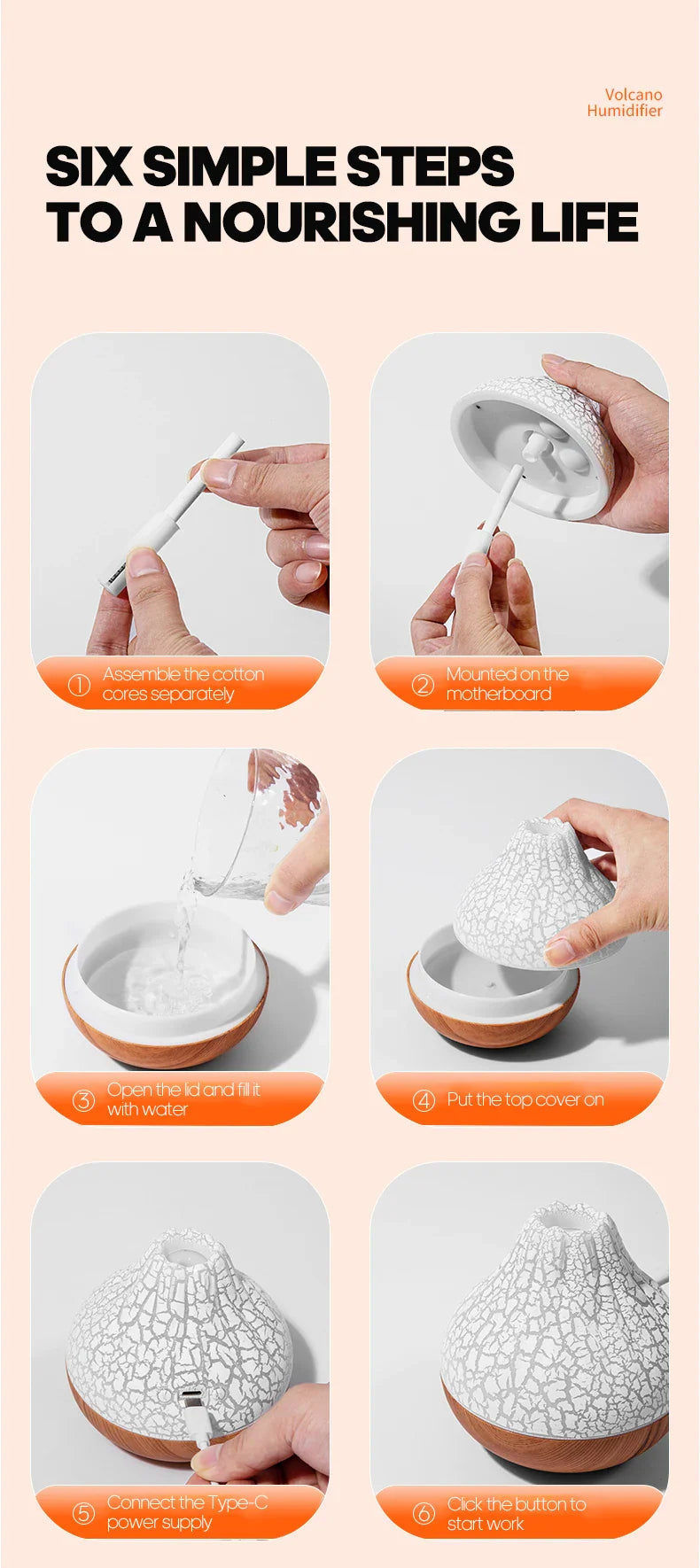 Volcano Humidifier

SIX SIMPLE STEPS TO A NOURISHING LIFE

① Assemble the cotton cores separately

② Mounted on the motherboard

③ Open the lid and fill it with water

④ Put the top cover on

⑤ Connect the Type-C power supply

⑥ Click the button to start work