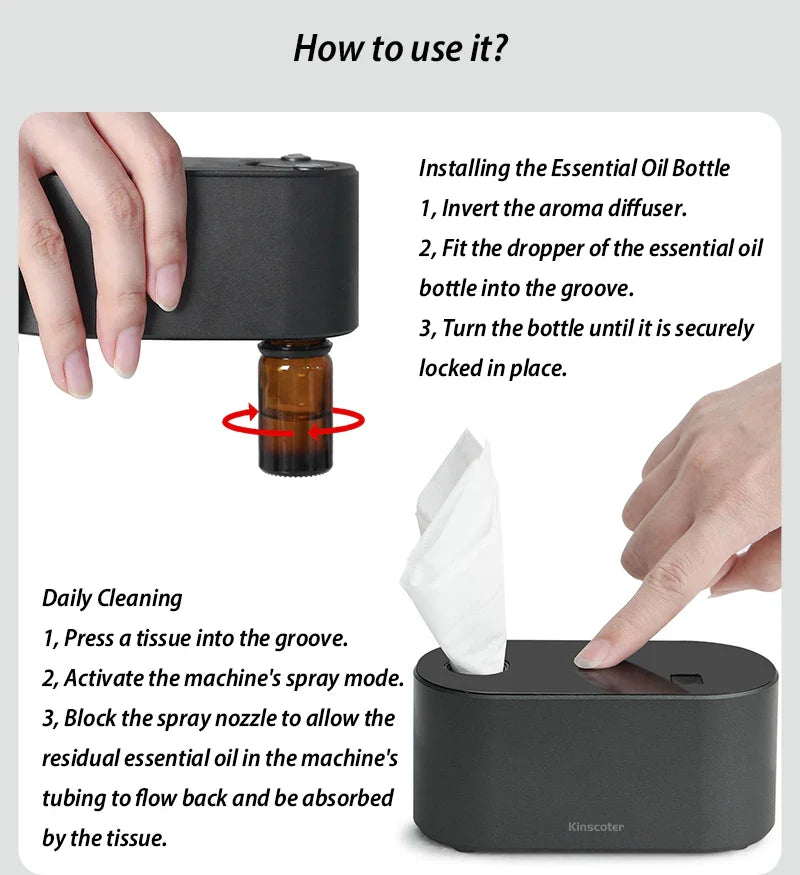 How to use it?

Installing the Essential Oil Bottle
1, Invert the aroma diffuser.
2, Fit the dropper of the essential oil bottle into the groove.
3, Turn the bottle until it is securely locked in place.

Daily Cleaning
1, Press a tissue into the groove.
2, Activate the machine's spray mode.
3, Block the spray nozzle to allow the residual essential oil in the machine's tubing to flow back and be absorbed by the tissue.

Kinscoter