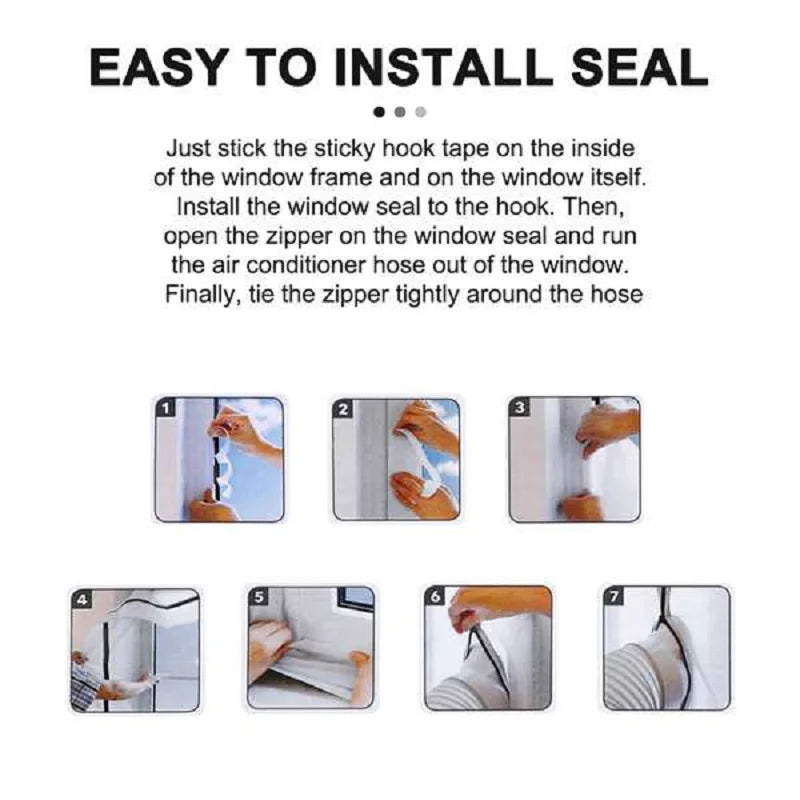 EASY TO INSTALL SEAL

Just stick the sticky hook tape on the inside of the window frame and on the window itself. Install the window seal to the hook. Then, open the zipper on the window seal and run the air conditioner hose out of the window. Finally, tie the zipper tightly around the hose

1

2

3

4

5

6

7