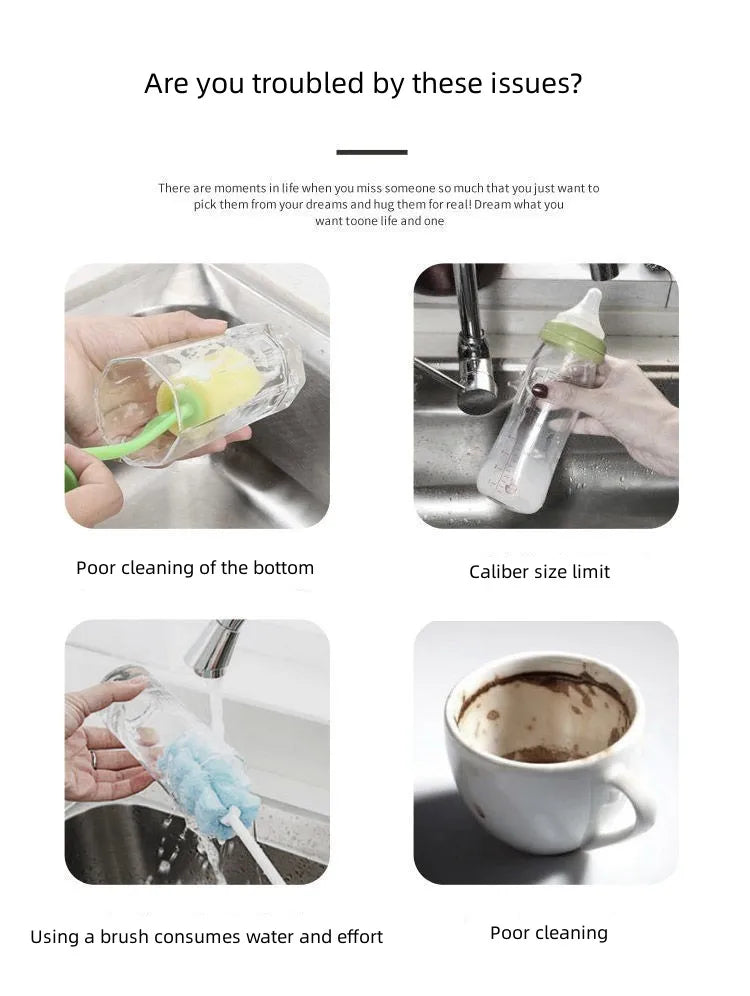 Are you troubled by these issues?

There are moments in life when you miss someone so much that you just want to pick them from your dreams and hug them for real! Dream what you want toone life and one

Poor cleaning of the bottom

Caliber size limit

Using a brush consumes water and effort

Poor cleaning