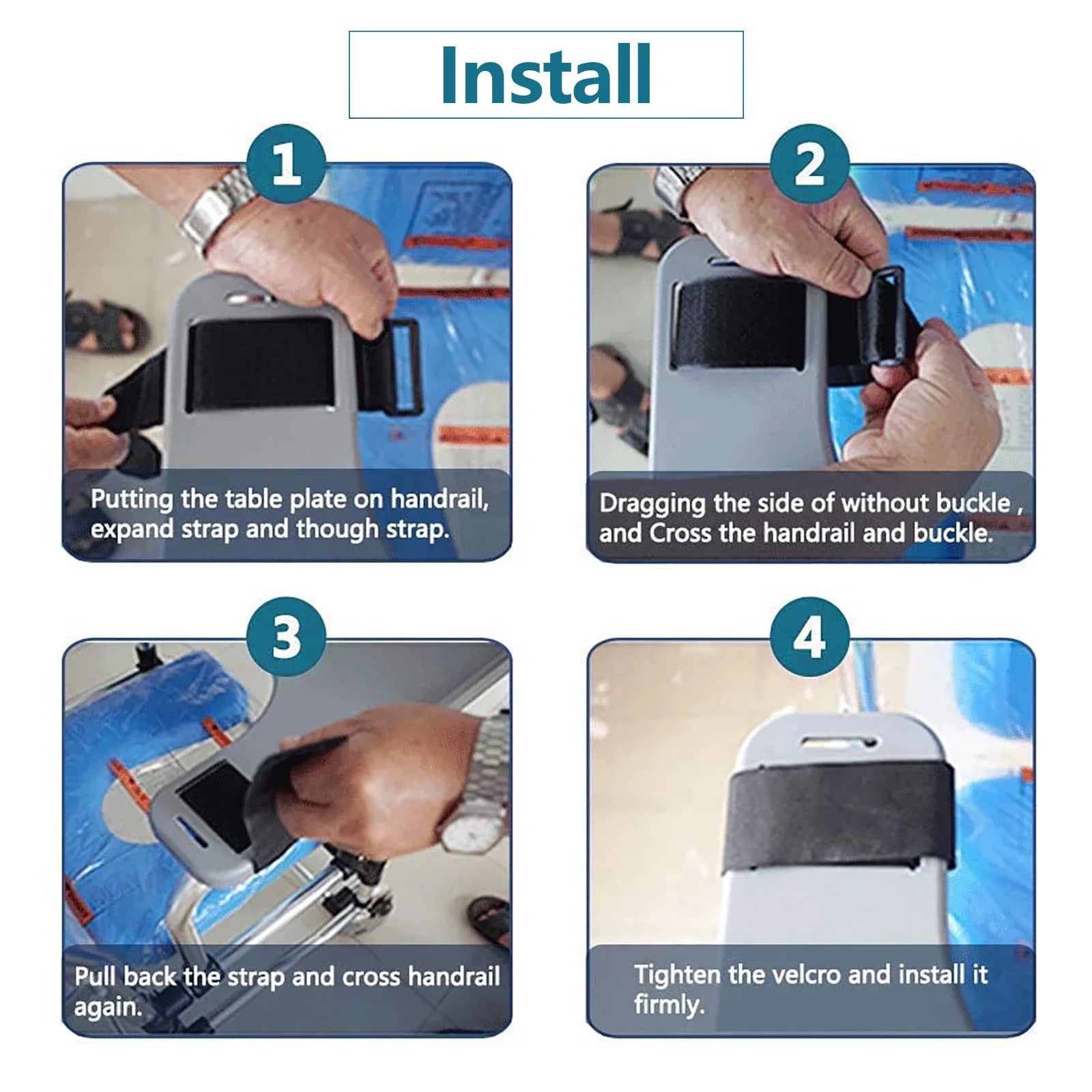 Install

1

Putting the table plate on handrail, expand strap and though strap.

2

Dragging the side of without buckle , and Cross the handrail and buckle.

3

Pull back the strap and cross handrail again.

4

Tighten the velcro and install it firmly.