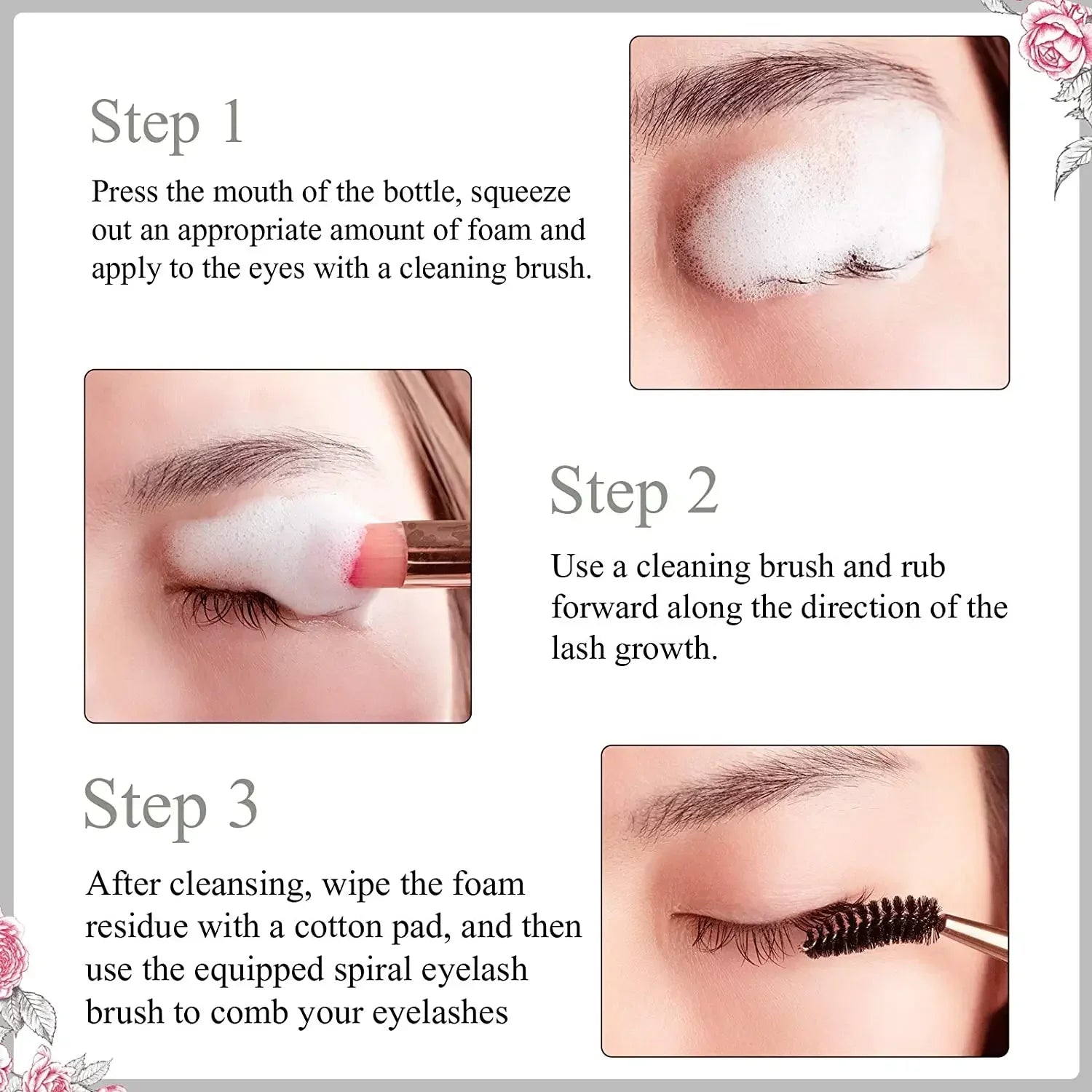 Step 1

Press the mouth of the bottle, squeeze out an appropriate amount of foam and apply to the eyes with a cleaning brush.

Step 2

Use a cleaning brush and rub forward along the direction of the lash growth.

Step 3

After cleansing, wipe the foam residue with a cotton pad, and then use the equipped spiral eyelash brush to comb your eyelashes