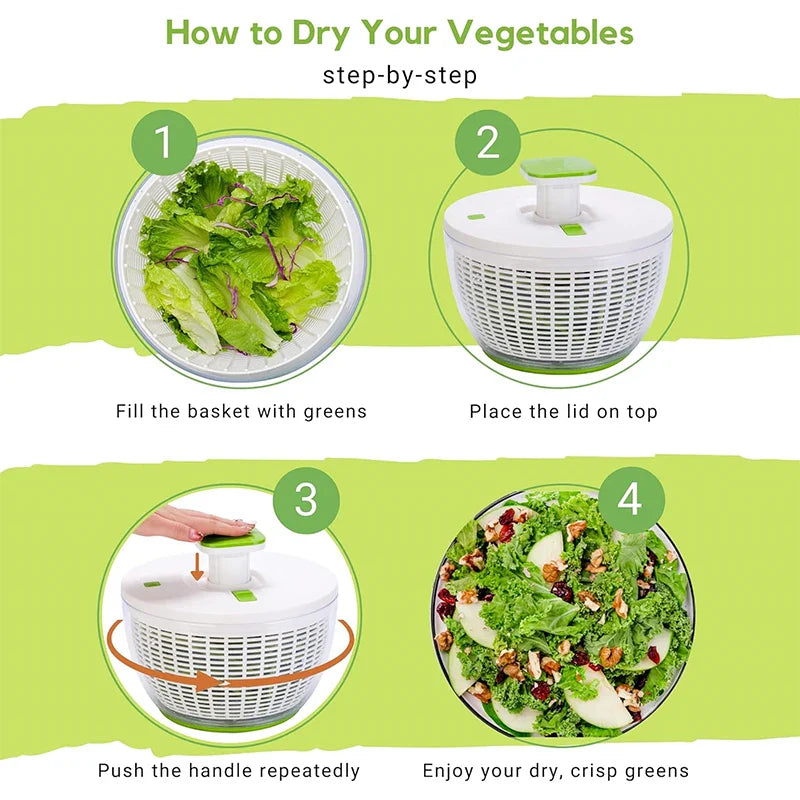 How to Dry Your Vegetables
step-by-step

1
Fill the basket with greens

2
Place the lid on top

3
Push the handle repeatedly

4
Enjoy your dry, crisp greens