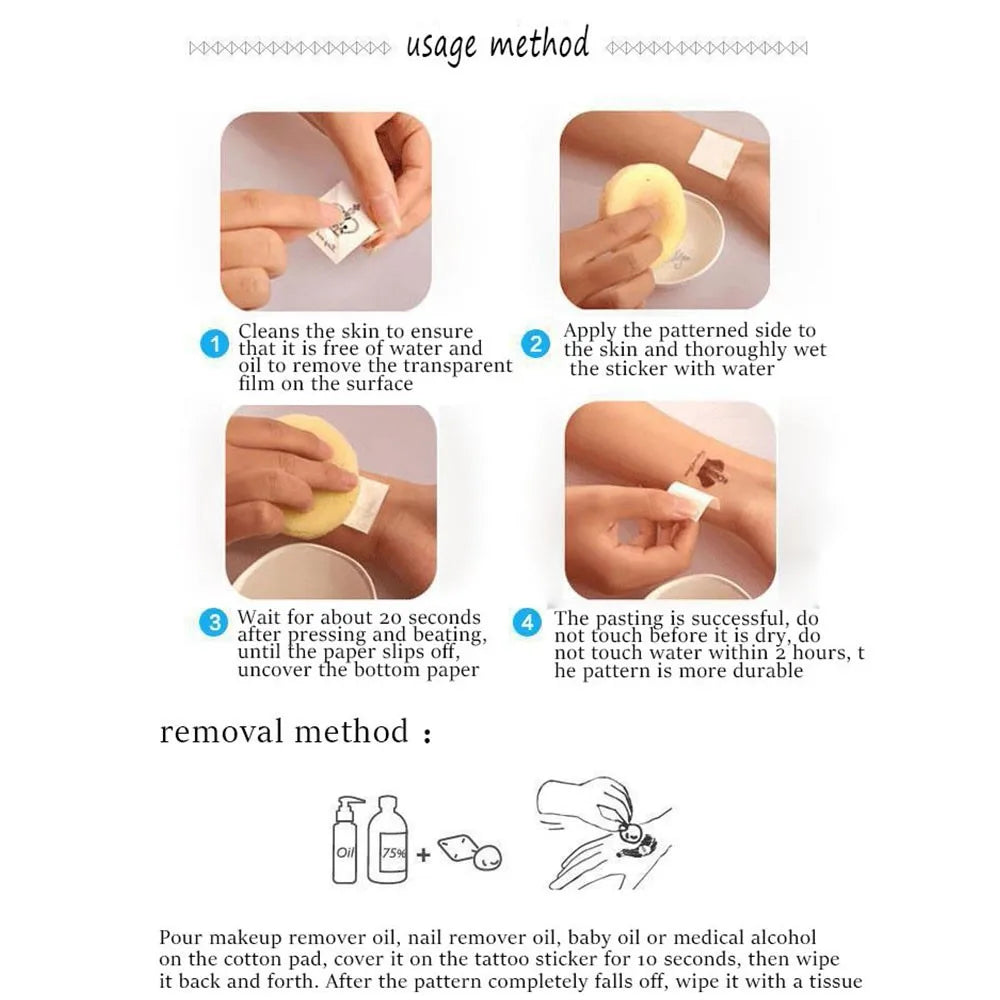 usage method

1 Cleans the skin to ensure that it is free of water and oil to remove the transparent film on the surface

2 Apply the patterned side to the skin and thoroughly wet the sticker with water

3 Wait for about 20 seconds after pressing and beating, until the paper slips off, uncover the bottom paper

4 The pasting is successful, do not touch before it is dry, do not touch water within 2 hours, t he pattern is more durable

removal method :

Oil

75%

+

Pour makeup remover oil, nail remover oil, baby oil or medical alcohol on the cotton pad, cover it on the tattoo sticker for 10 seconds, then wipe it back and forth. After the pattern completely falls off, wipe it with a tissue