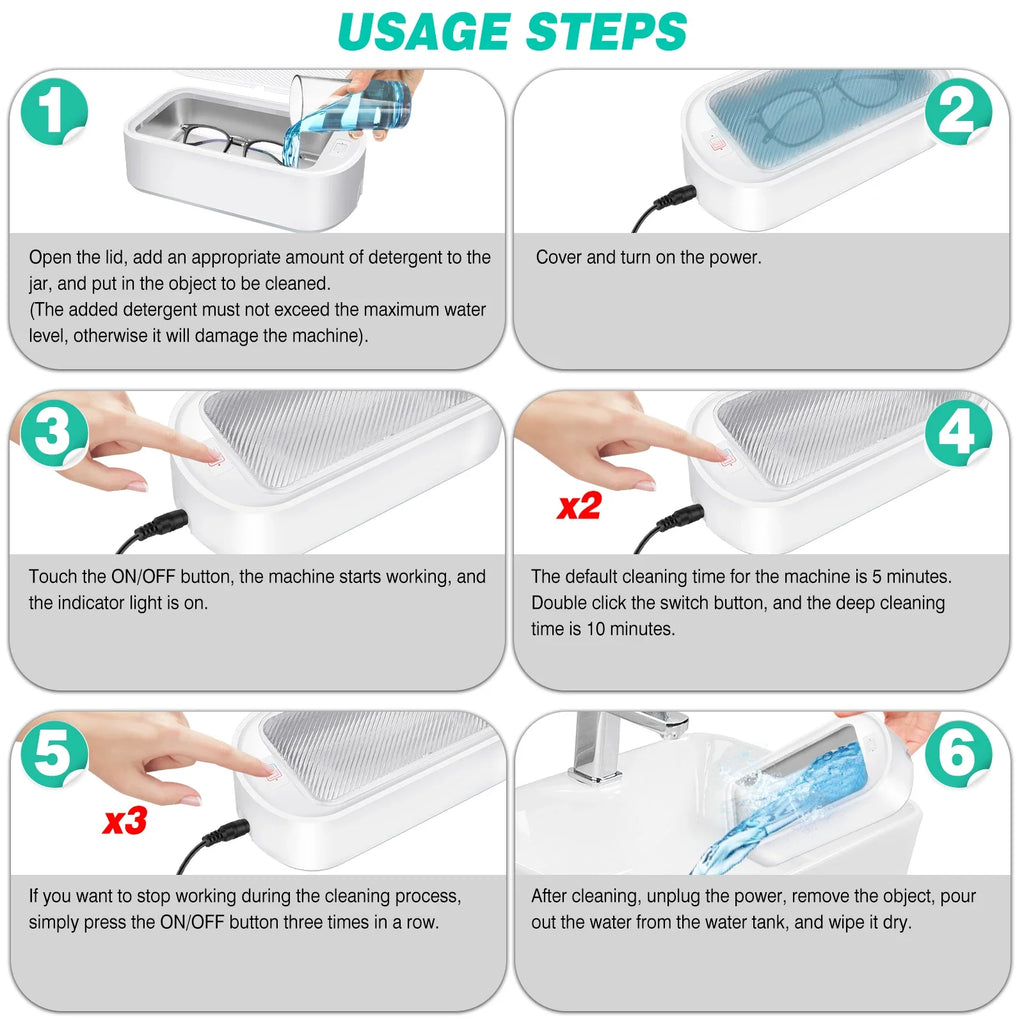 USAGE STEPS

1

Open the lid, add an appropriate amount of detergent to the jar, and put in the object to be cleaned.
(The added detergent must not exceed the maximum water level, otherwise it will damage the machine).

2

Cover and turn on the power.

3

Touch the ON/OFF button, the machine starts working, and the indicator light is on.

4

x2

The default cleaning time for the machine is 5 minutes. Double click the switch button, and the deep cleaning time is 10 minutes.

5

x3

If you want to stop working during the cleaning process, simply press the ON/OFF button three times in a row.

6

After cleaning, unplug the power, remove the object, pour out the water from the water tank, and wipe it dry.