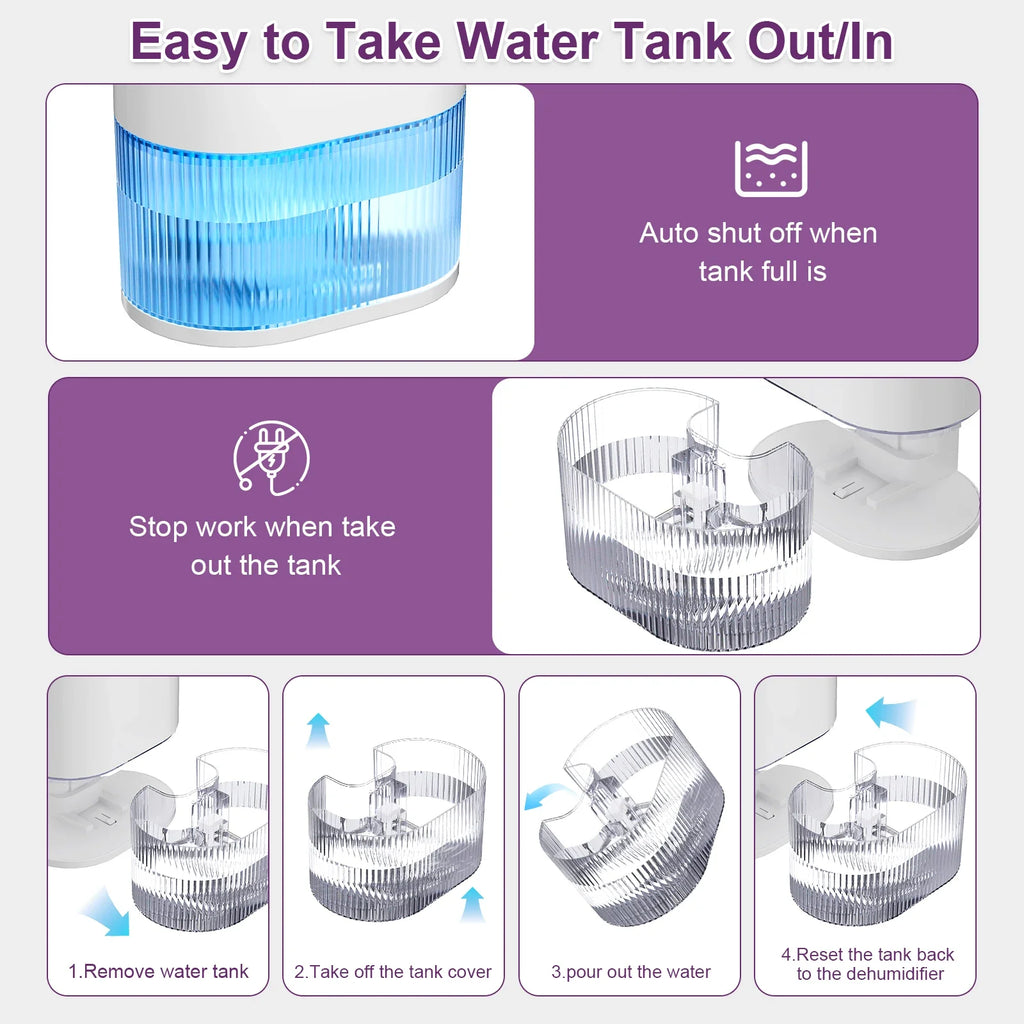 Easy to Take Water Tank Out/In

Auto shut off when tank full is

Stop work when take out the tank

1.Remove water tank

2.Take off the tank cover

3.pour out the water

4.Reset the tank back to the dehumidifier