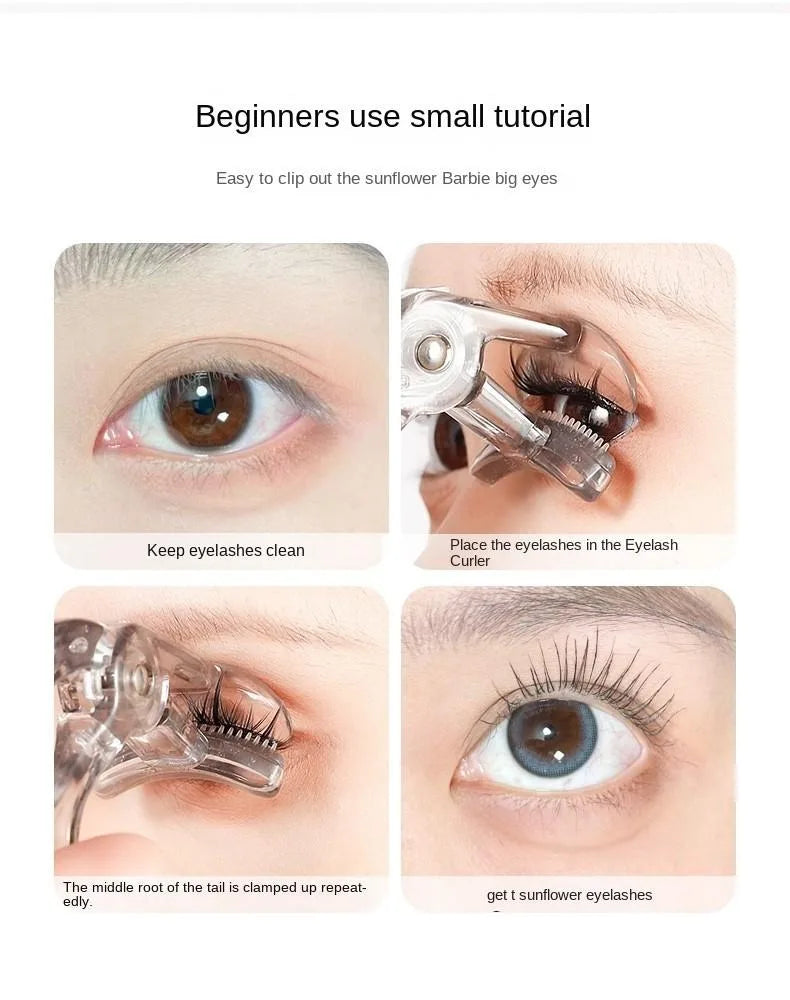 Beginners use small tutorial

Easy to clip out the sunflower Barbie big eyes

Keep eyelashes clean

Place the eyelashes in the Eyelash Curler

The middle root of the tail is clamped up repeatedly.

get t sunflower eyelashes