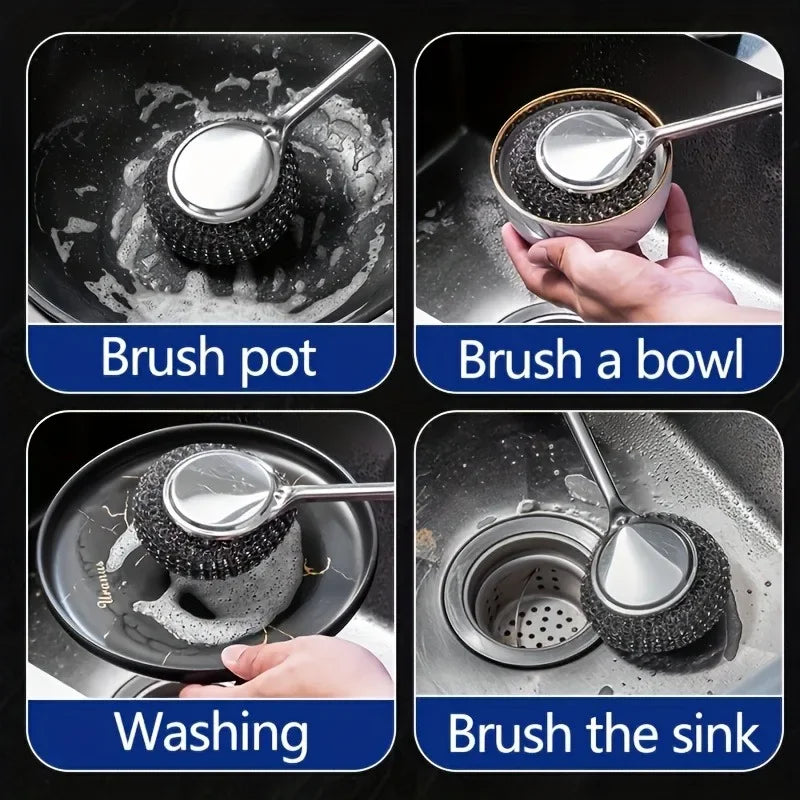 Brush pot

Brush a bowl

Uranus

Washing

Brush the sink