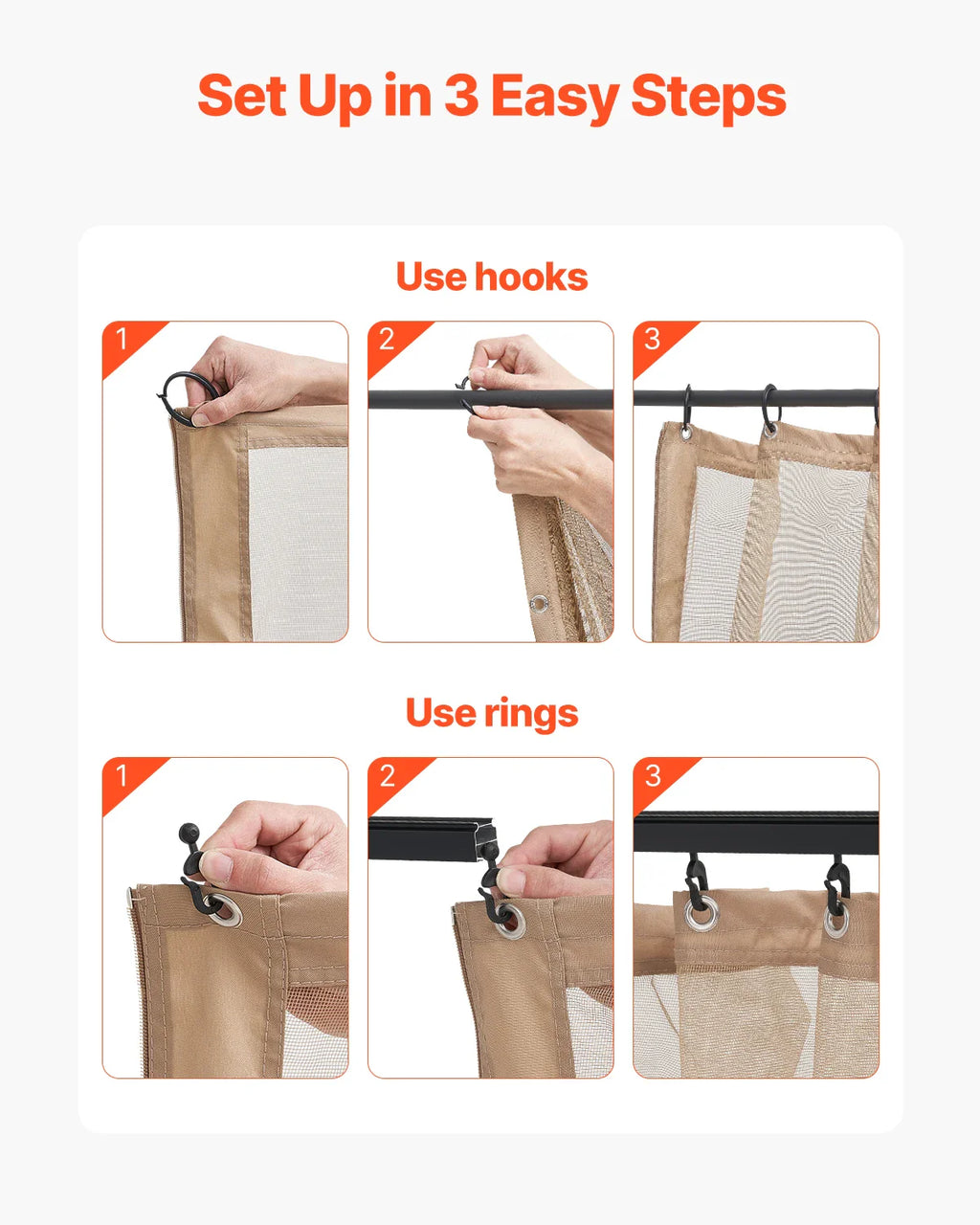 Set Up in 3 Easy Steps

Use hooks

1

2

3

Use rings

1

2

3