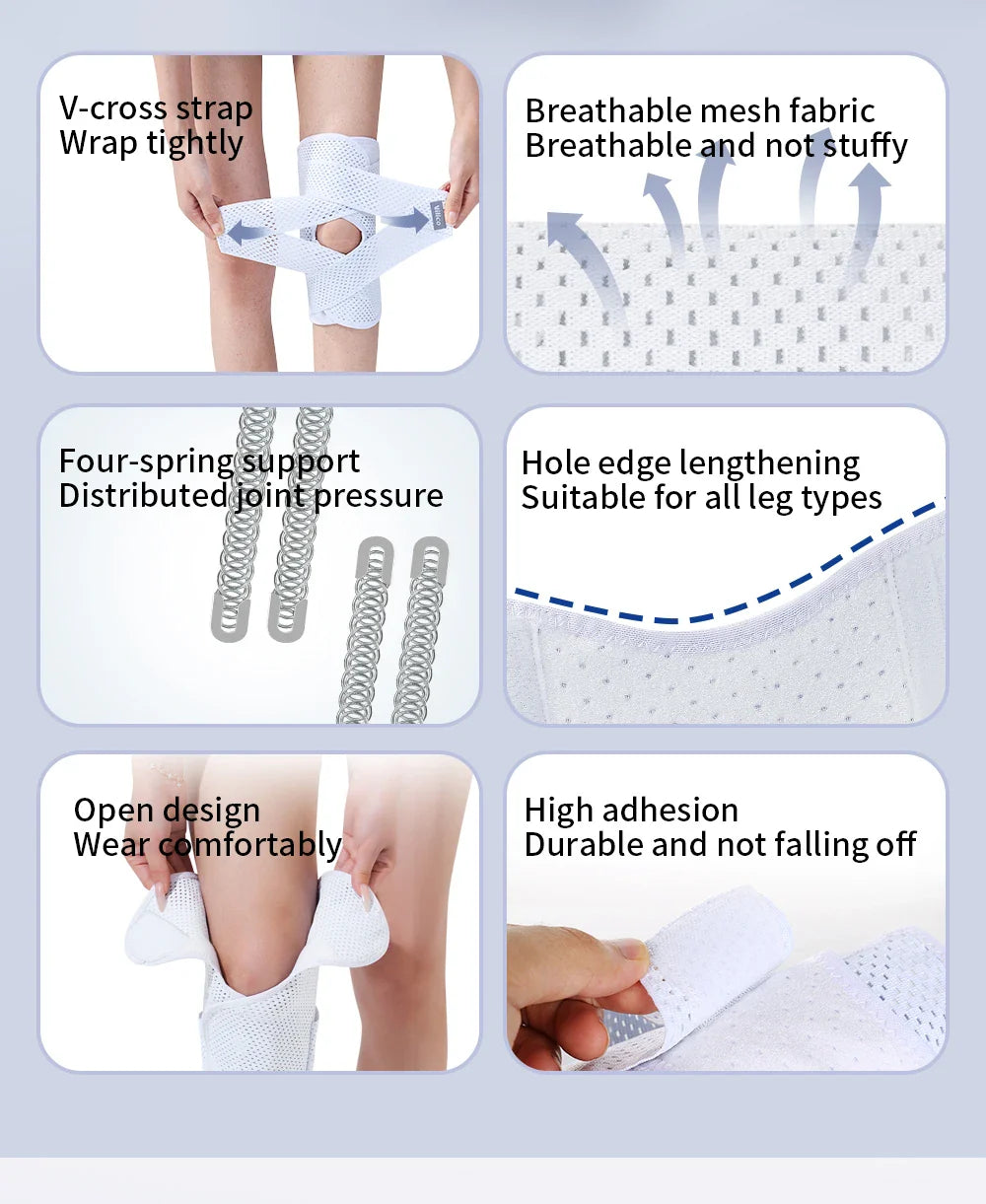 V-cross strap
Wrap tightly

Breathable mesh fabric
Breathable and not stuffy

Four-spring support
Distributed joint pressure

Hole edge lengthening
Suitable for all leg types

Open design
Wear comfortably

High adhesion
Durable and not falling off