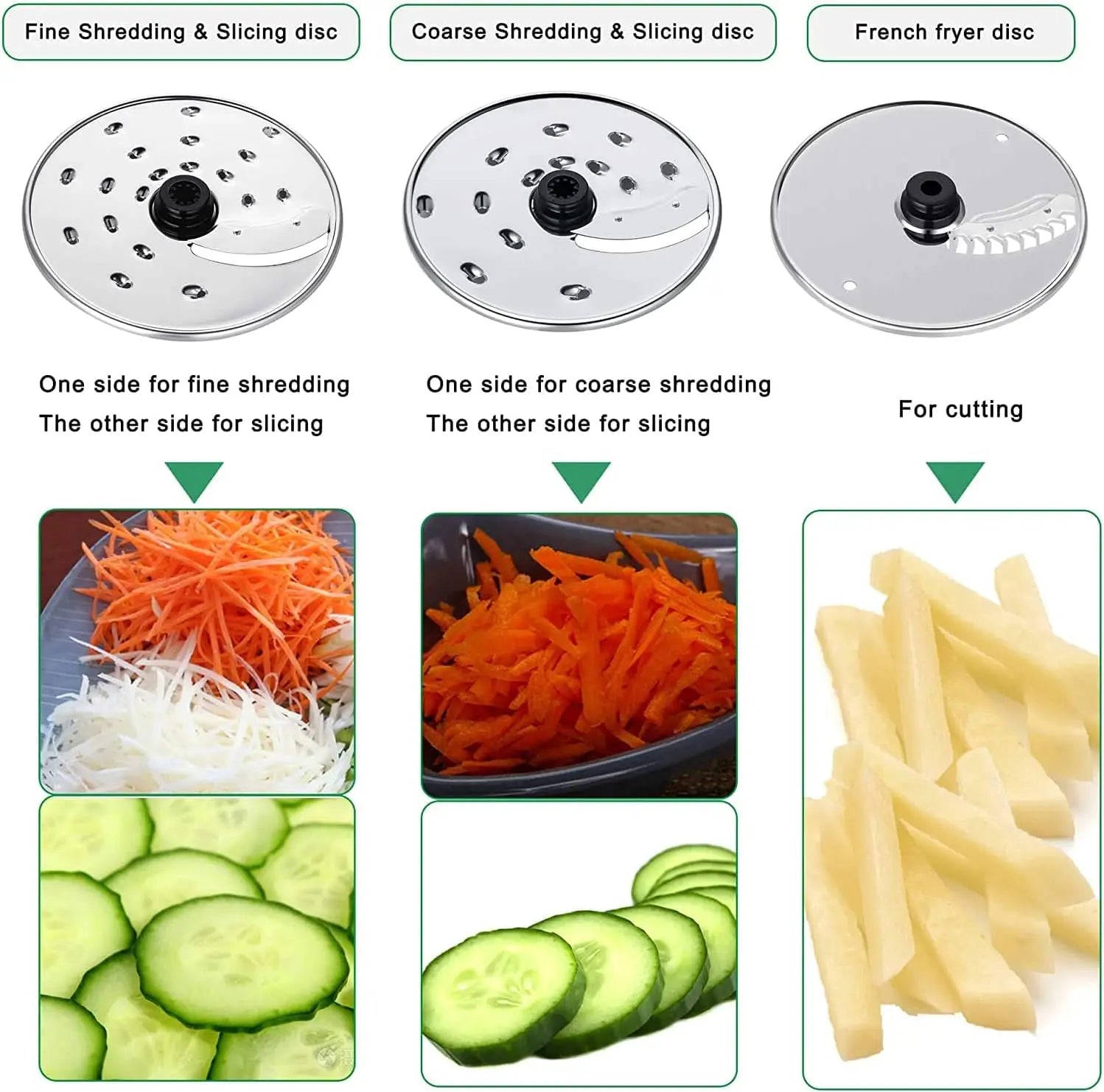 Fine Shredding & Slicing disc

One side for fine shredding
The other side for slicing

Coarse Shredding & Slicing disc

One side for coarse shredding
The other side for slicing

French fryer disc

For cutting