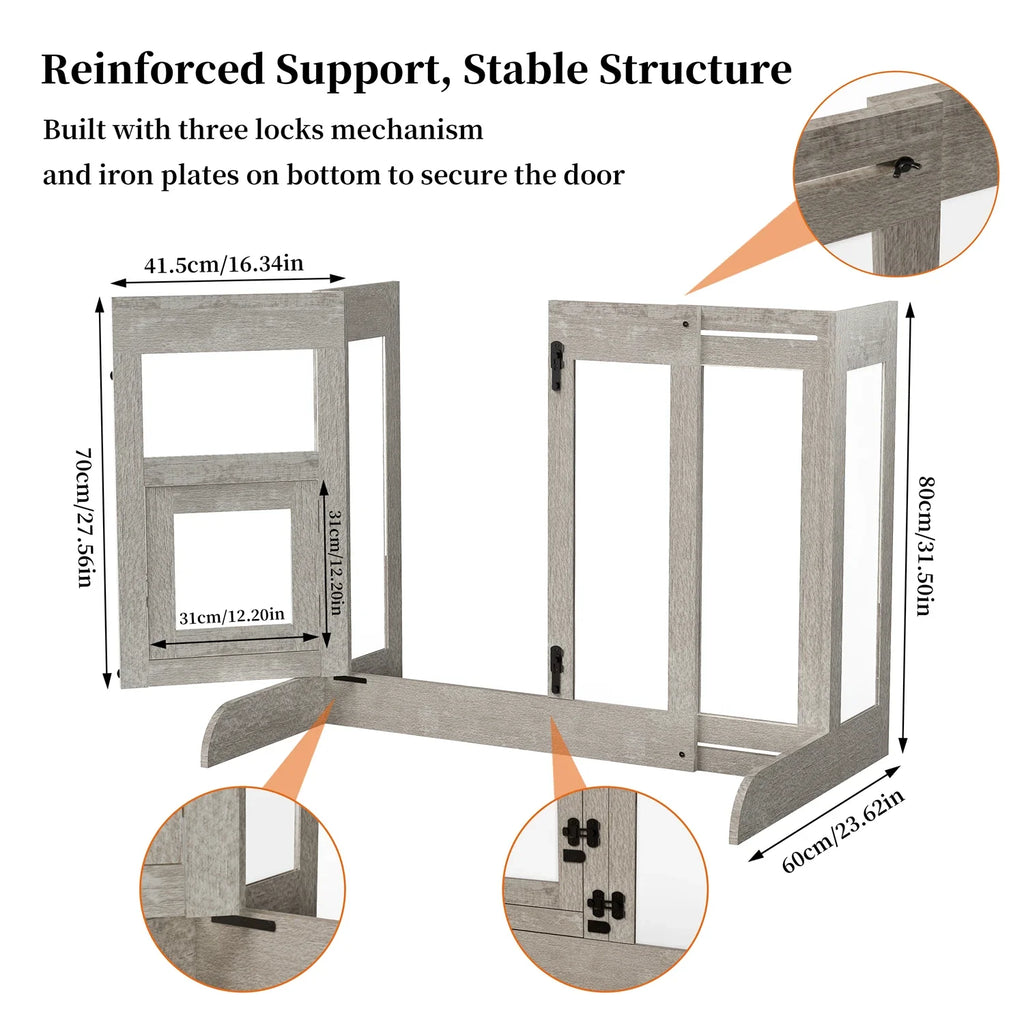 Reinforced Support, Stable Structure

Built with three locks mechanism

and iron plates on bottom to secure the door

41.5cm/16.34in

70cm/27.56in

31cm/12.20in

31cm/12.20in

80cm/31.50in

60cm/23.62in