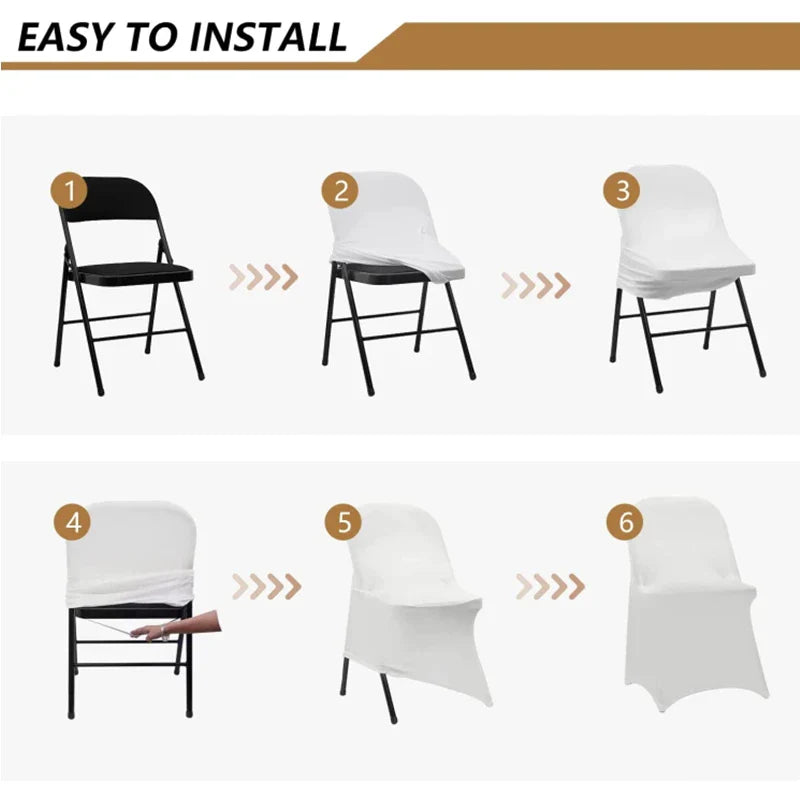 EASY TO INSTALL

1

2

3

4

5

6