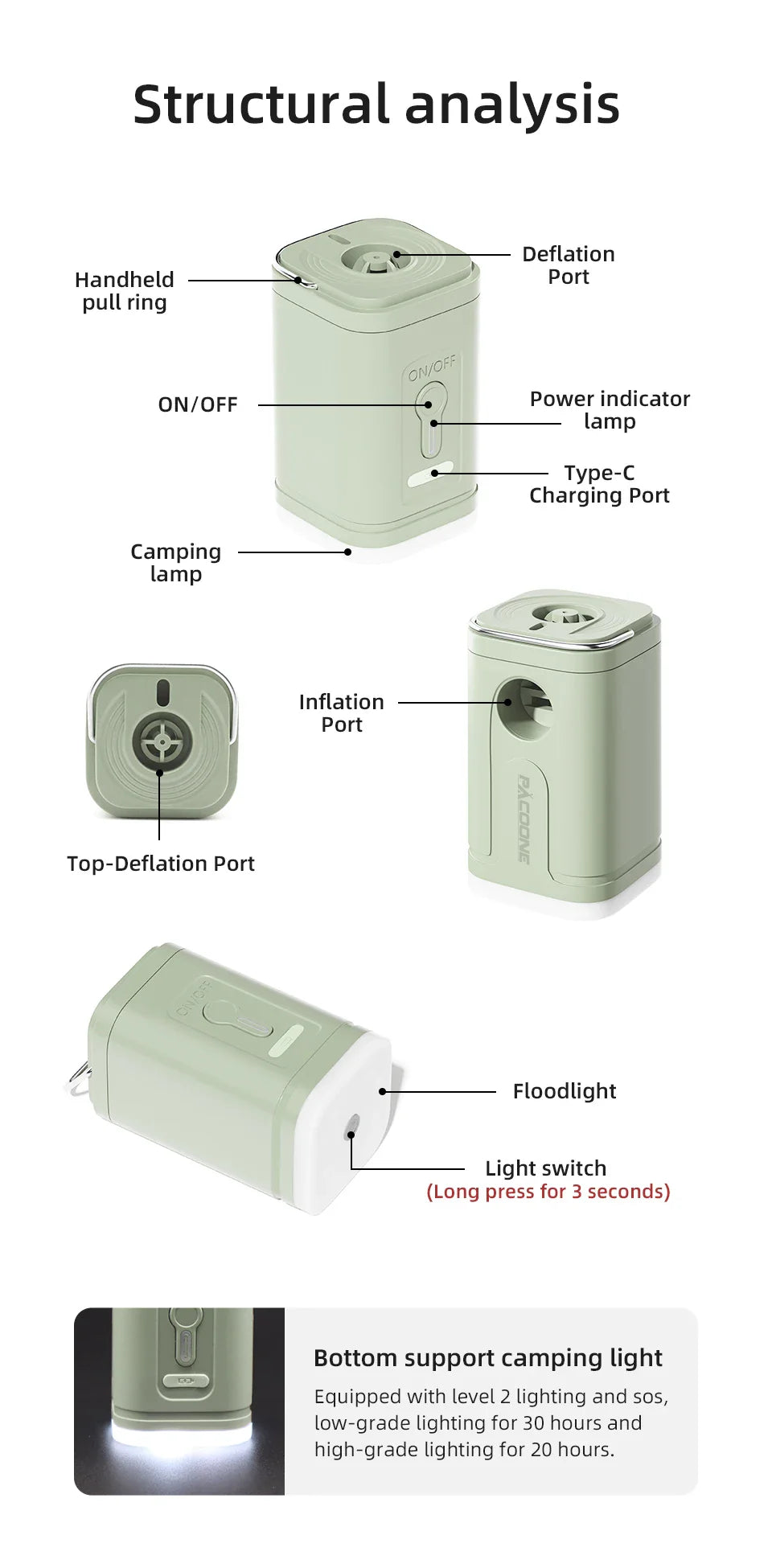 Structural analysis

Handheld pull ring

Deflation Port

ON/OFF

ON/OFF

Power indicator lamp

Type-C Charging Port

Camping lamp

Inflation Port

PACOONE

Top-Deflation Port

ON/OFF

Floodlight

Light switch
(Long press for 3 seconds)

Bottom support camping light

Equipped with level 2 lighting and sos, low-grade lighting for 30 hours and high-grade lighting for 20 hours.