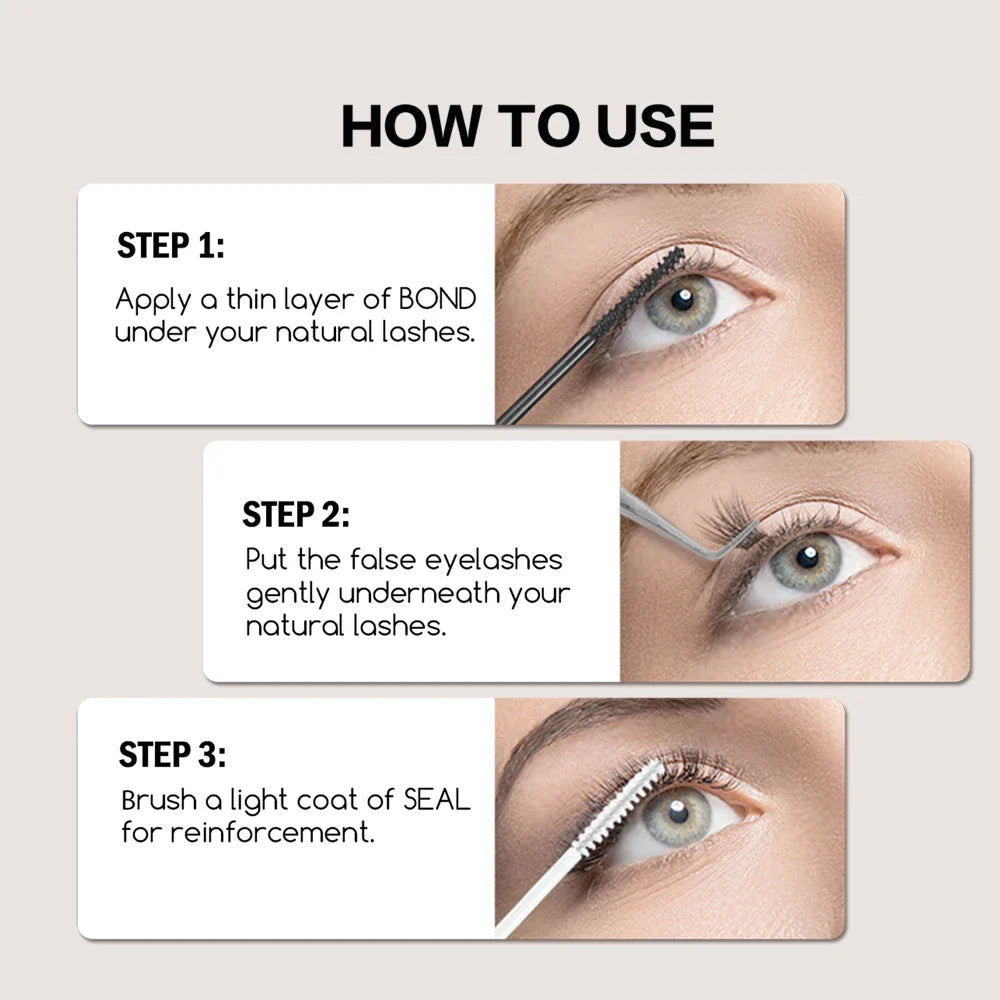 HOW TO USE

STEP 1:

Apply a thin layer of BOND under your natural lashes.

STEP 2:

Put the false eyelashes gently underneath your natural lashes.

STEP 3:

Brush a light coat of SEAL for reinforcement.