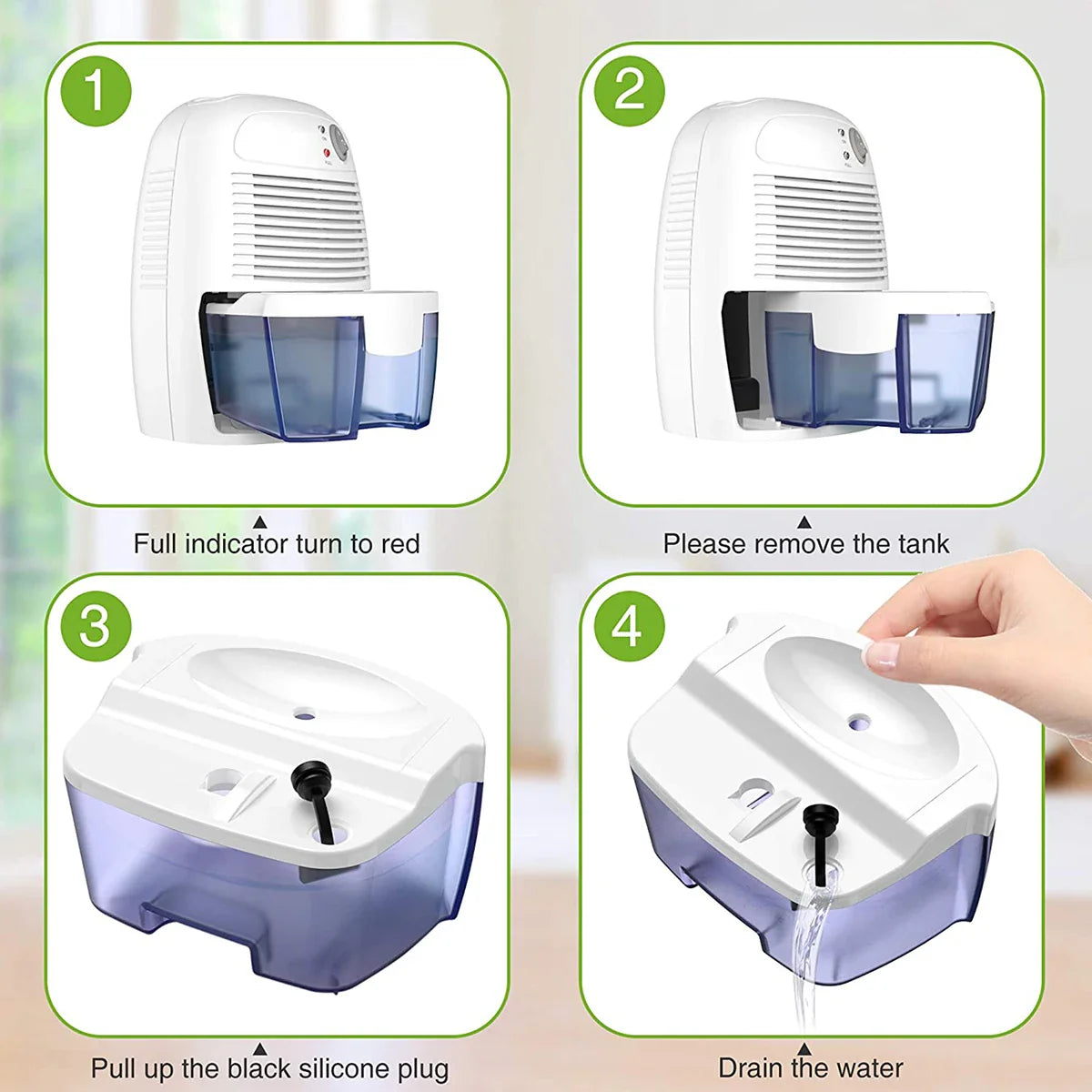 1

Full indicator turn to red

2

Please remove the tank

3

Pull up the black silicone plug

4

Drain the water