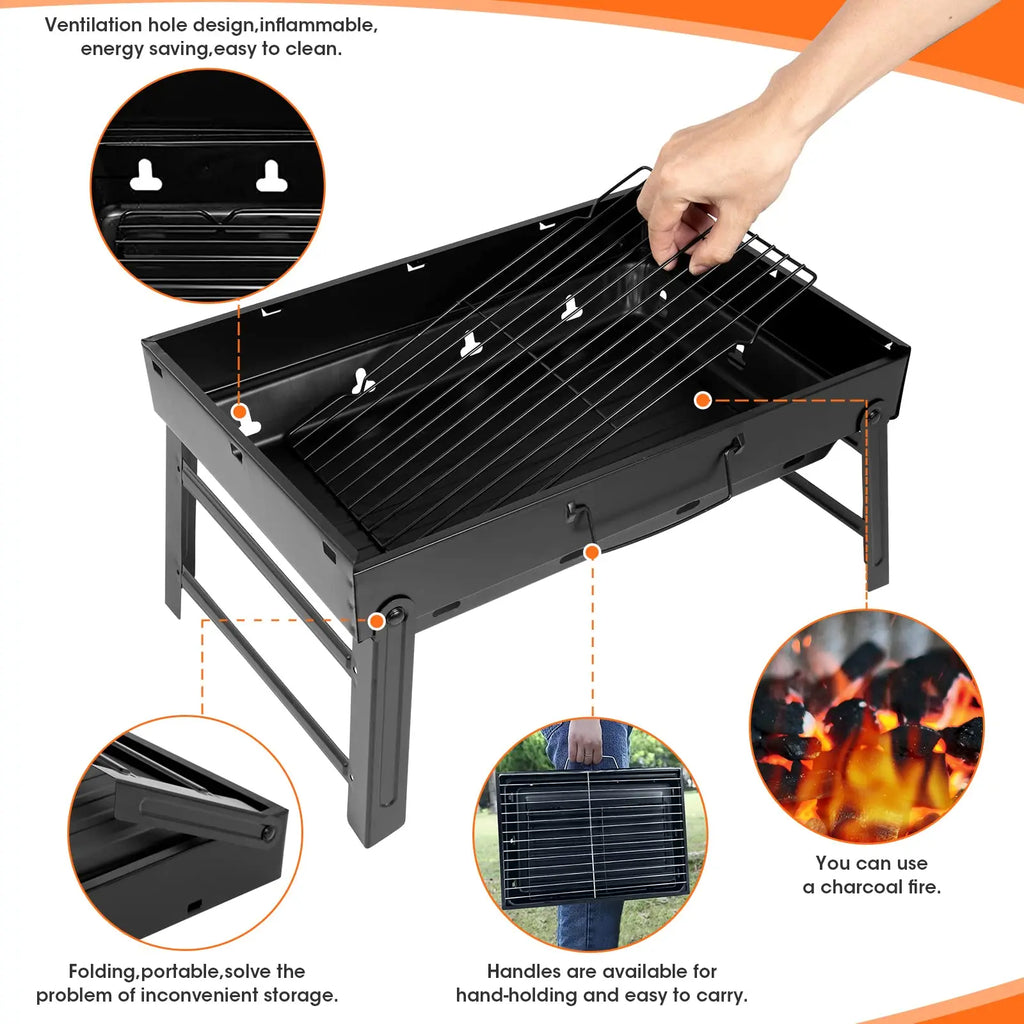 Ventilation hole design,inflammable, energy saving,easy to clean.

You can use a charcoal fire.

Folding,portable,solve the problem of inconvenient storage.

Handles are available for hand-holding and easy to carry.