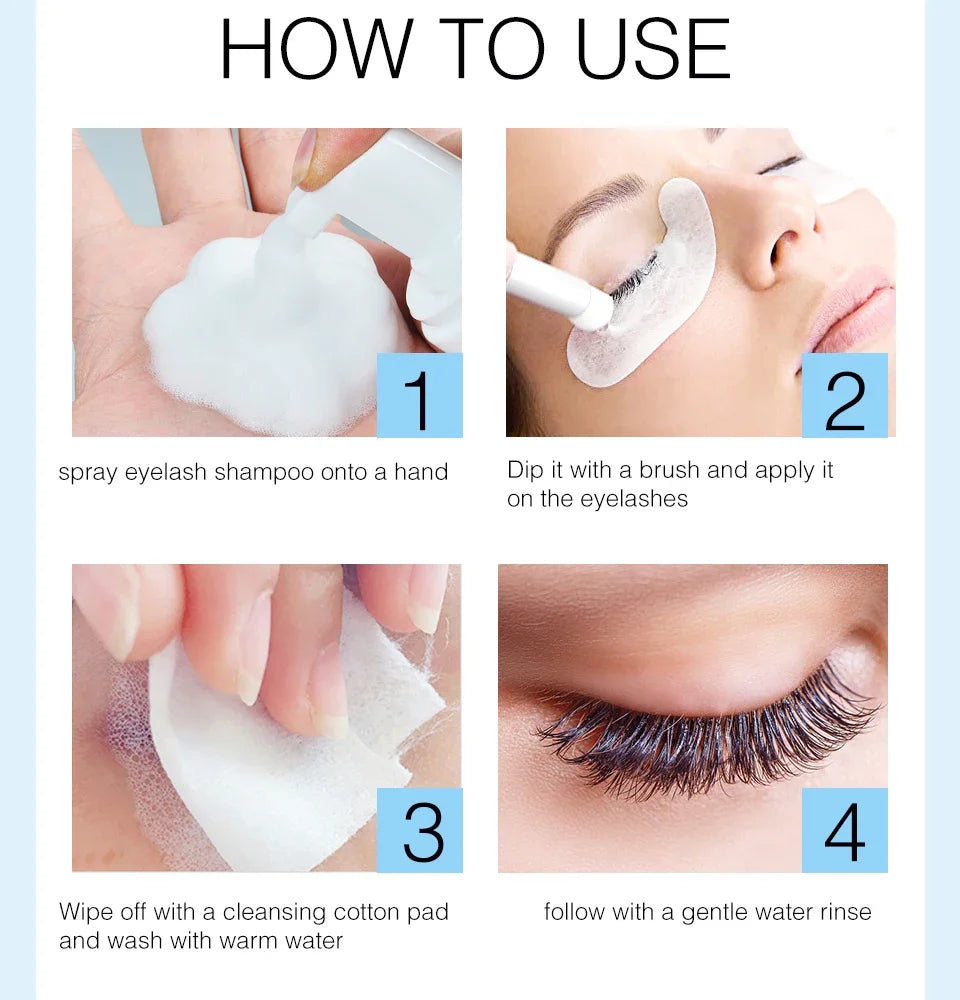 HOW TO USE

1

spray eyelash shampoo onto a hand

2

Dip it with a brush and apply it on the eyelashes

3

Wipe off with a cleansing cotton pad and wash with warm water

4

follow with a gentle water rinse